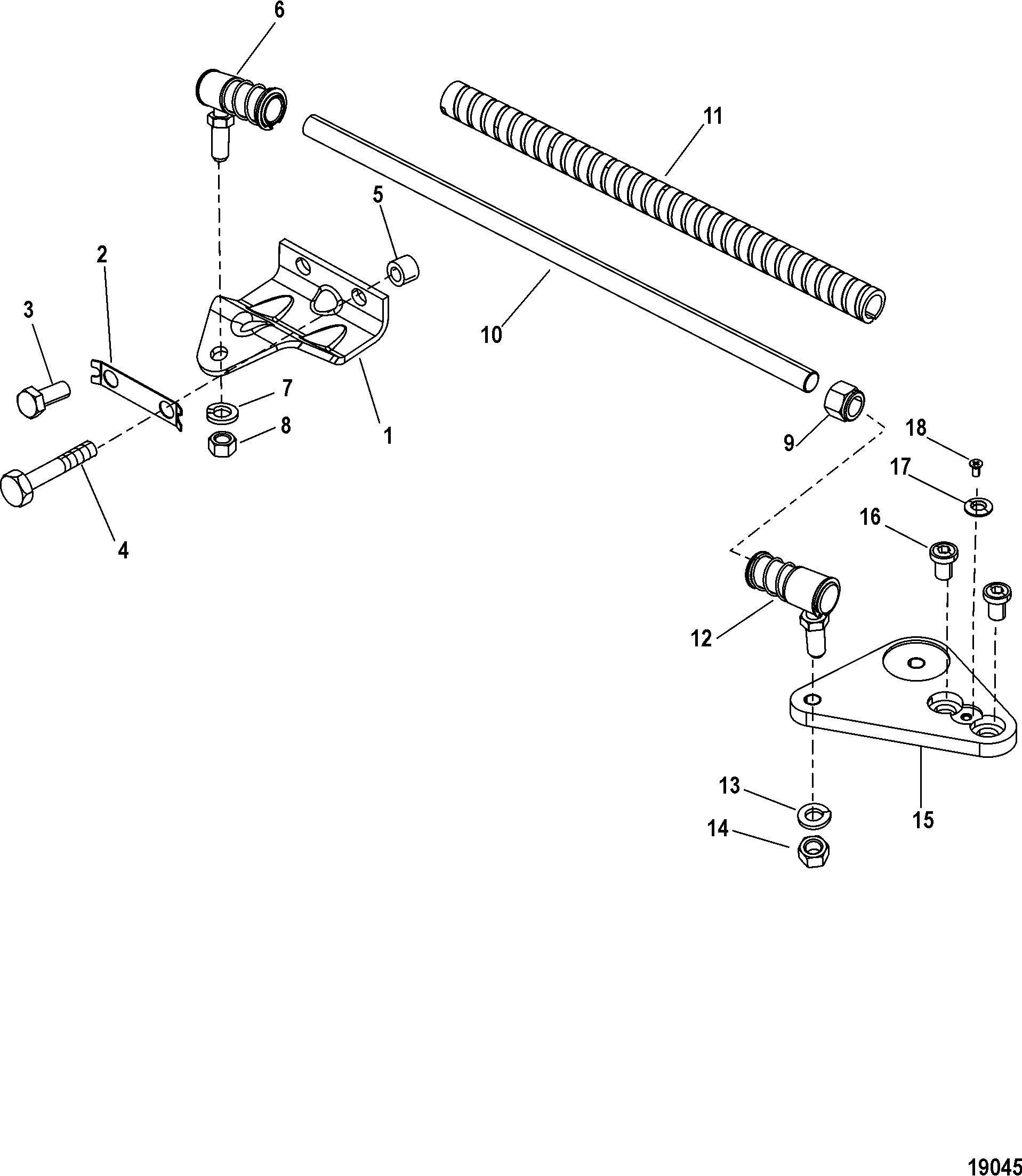 6
11
5
2
3
10
7
1
8
9
18
4
17
16
12
13
15
14
19045