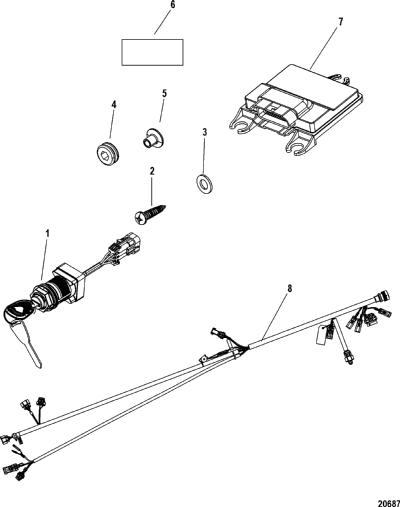 6
7
4
5
3
2
1
8
20687