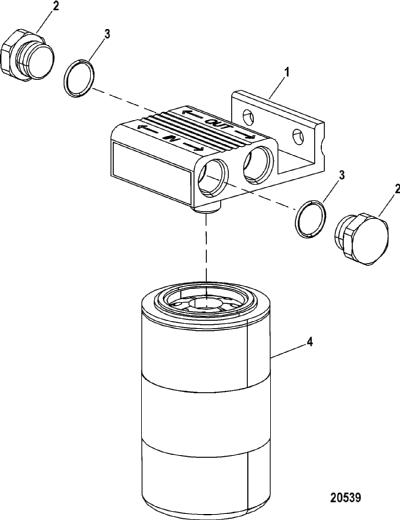 2
3
1
OUT
IN
3
2
4
20539