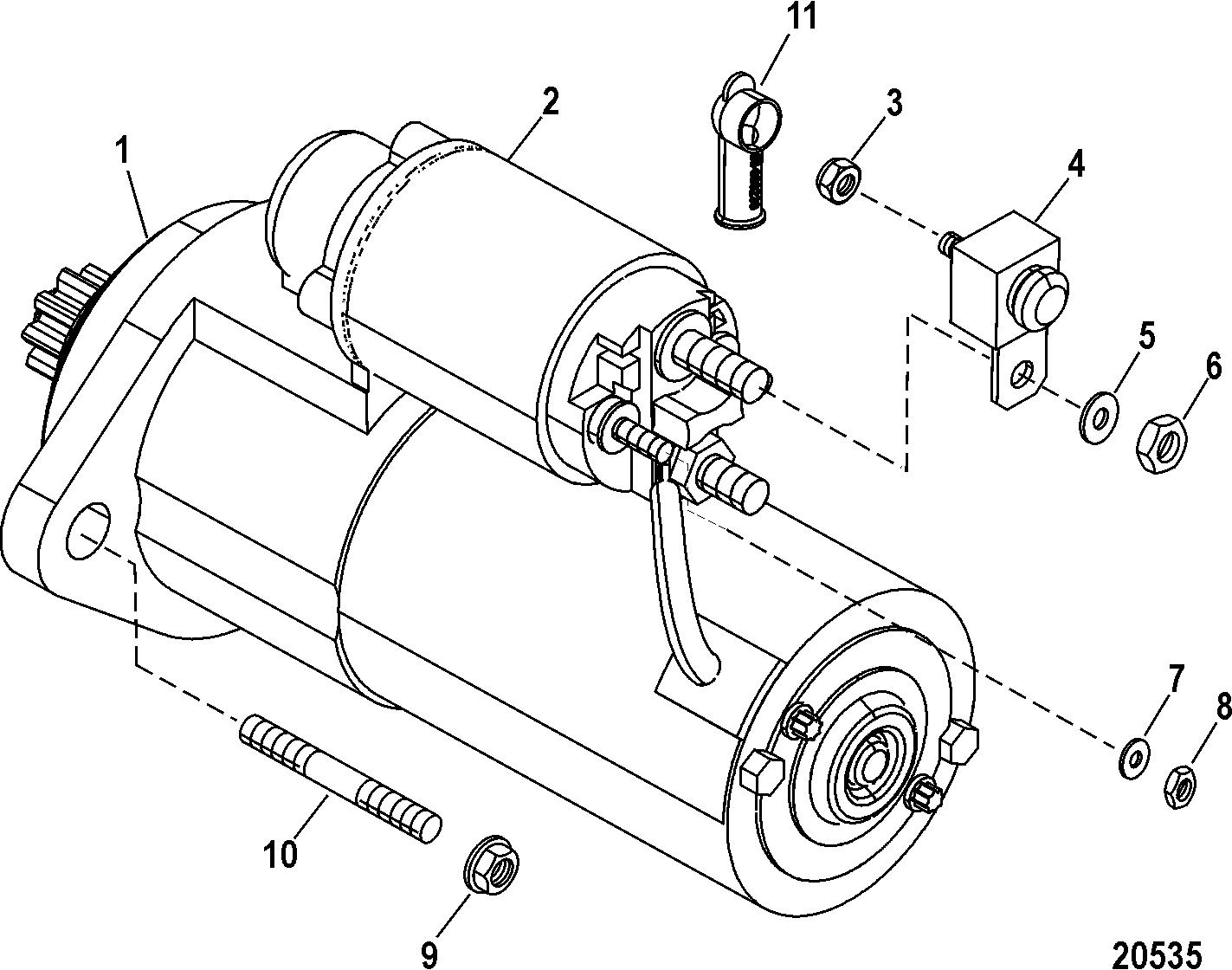 11
2
3
1
4
5
6
7
8
10
9
20535