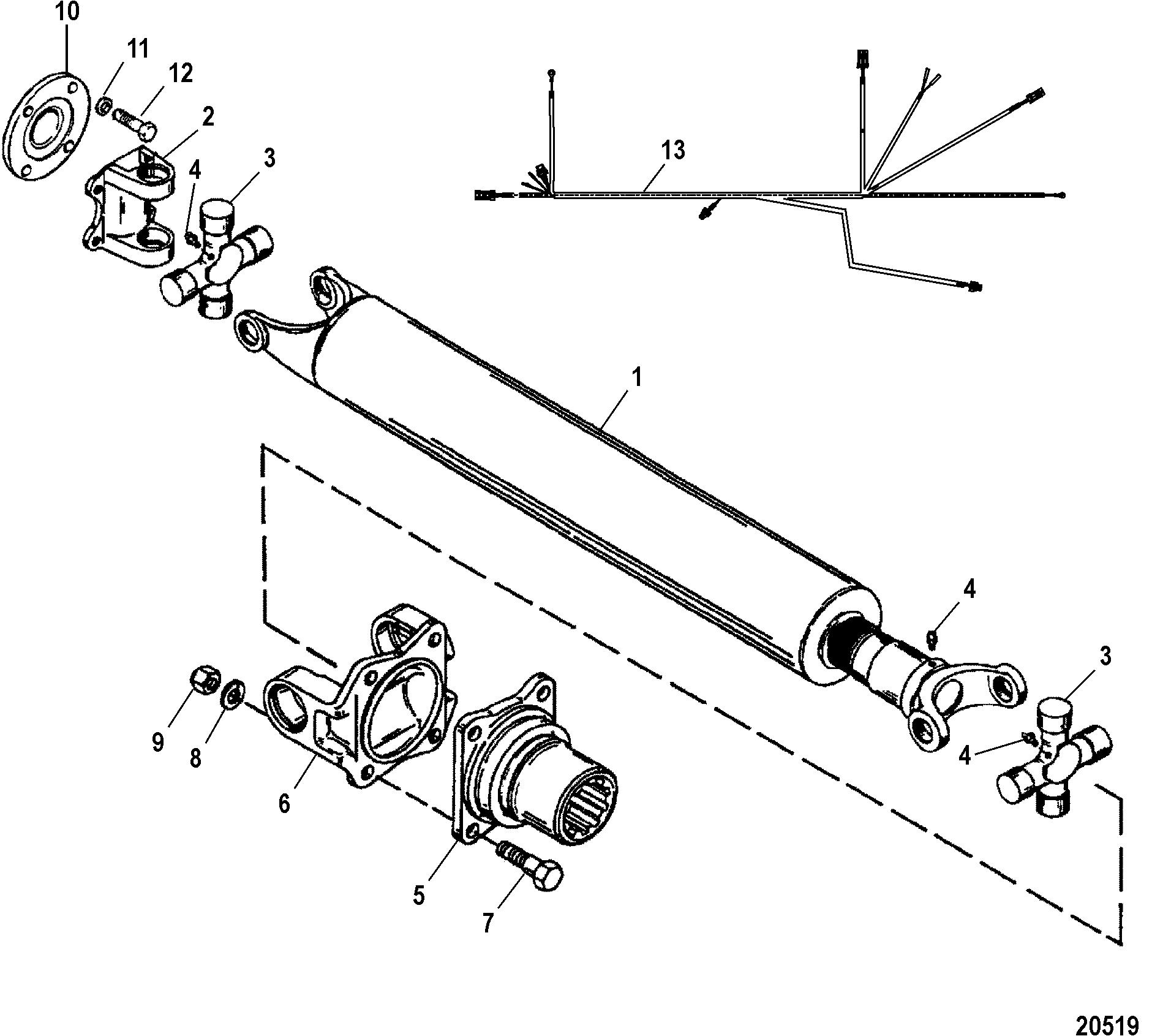 10
11
12
2
4
3
13
1
4
3
4
9
8
6
5
7
20519