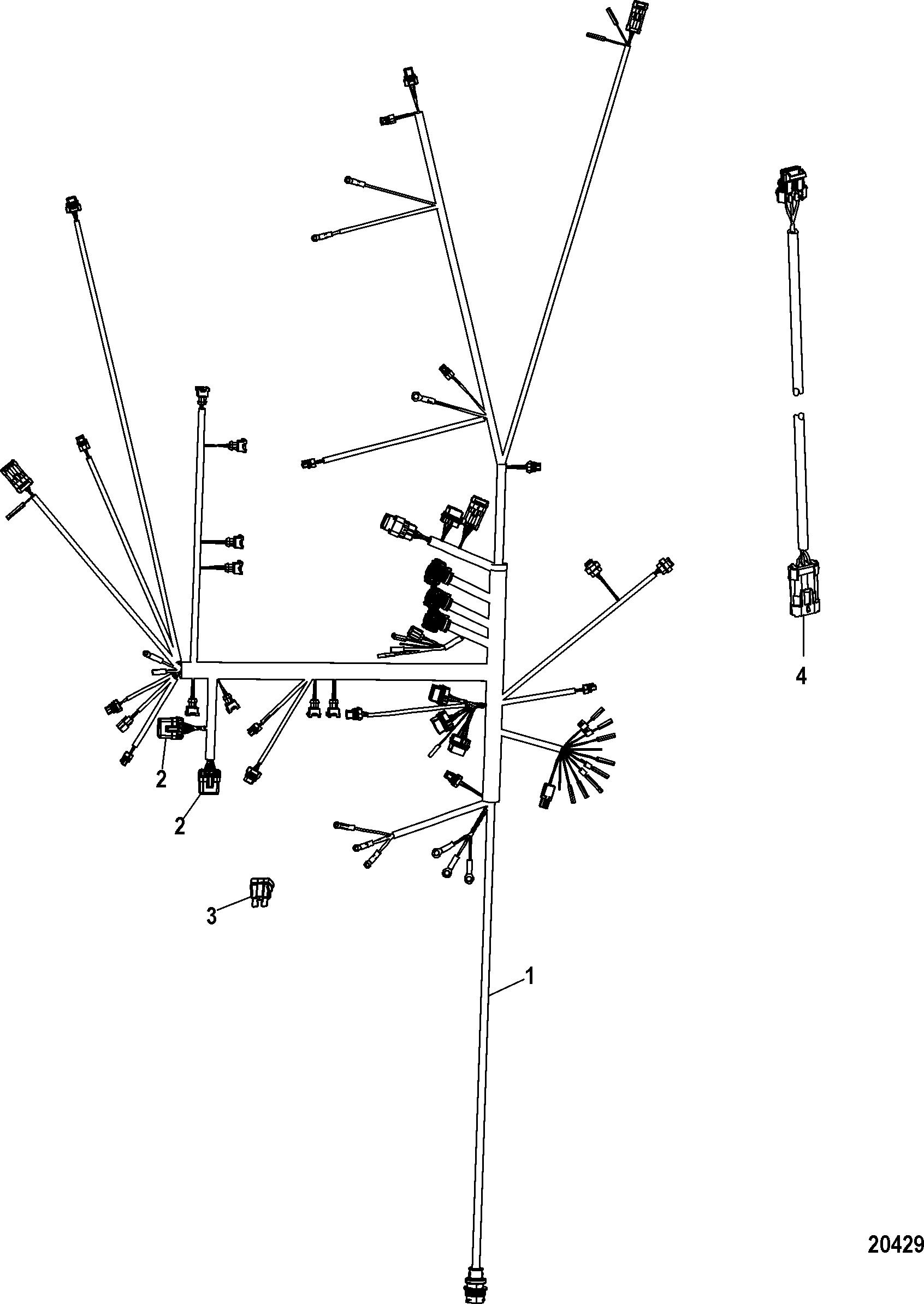 4

2

2

3

1

20429