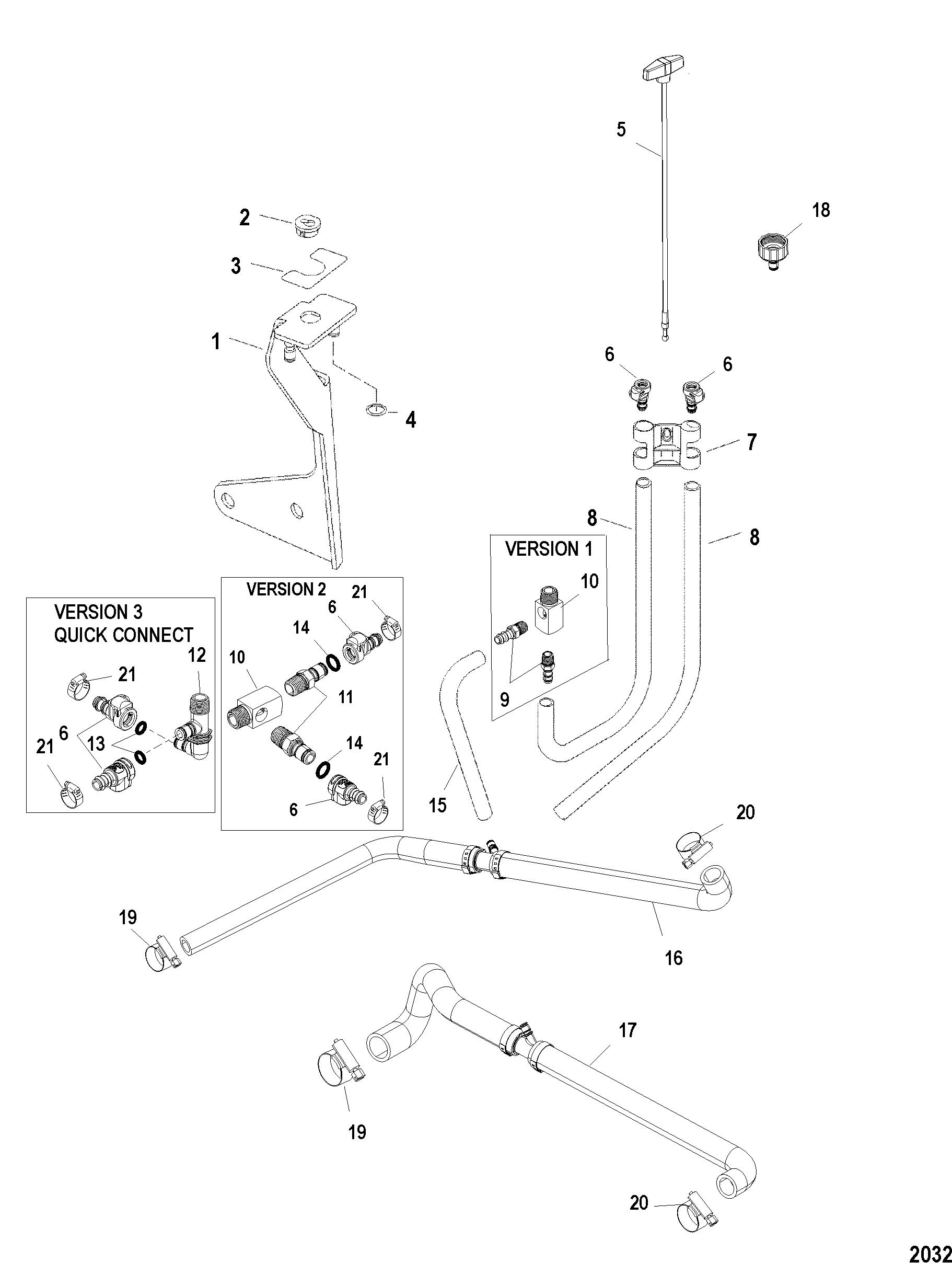 5

18

2

3

1

4

6

6

7

8

8

VERSION 1

10

9

VERSION 2

21

6

14

10

11

14

21

6

VERSION 3
QUICK CONNECT

12

21

6

13

21

15

20

19

16

17

19

20

2032