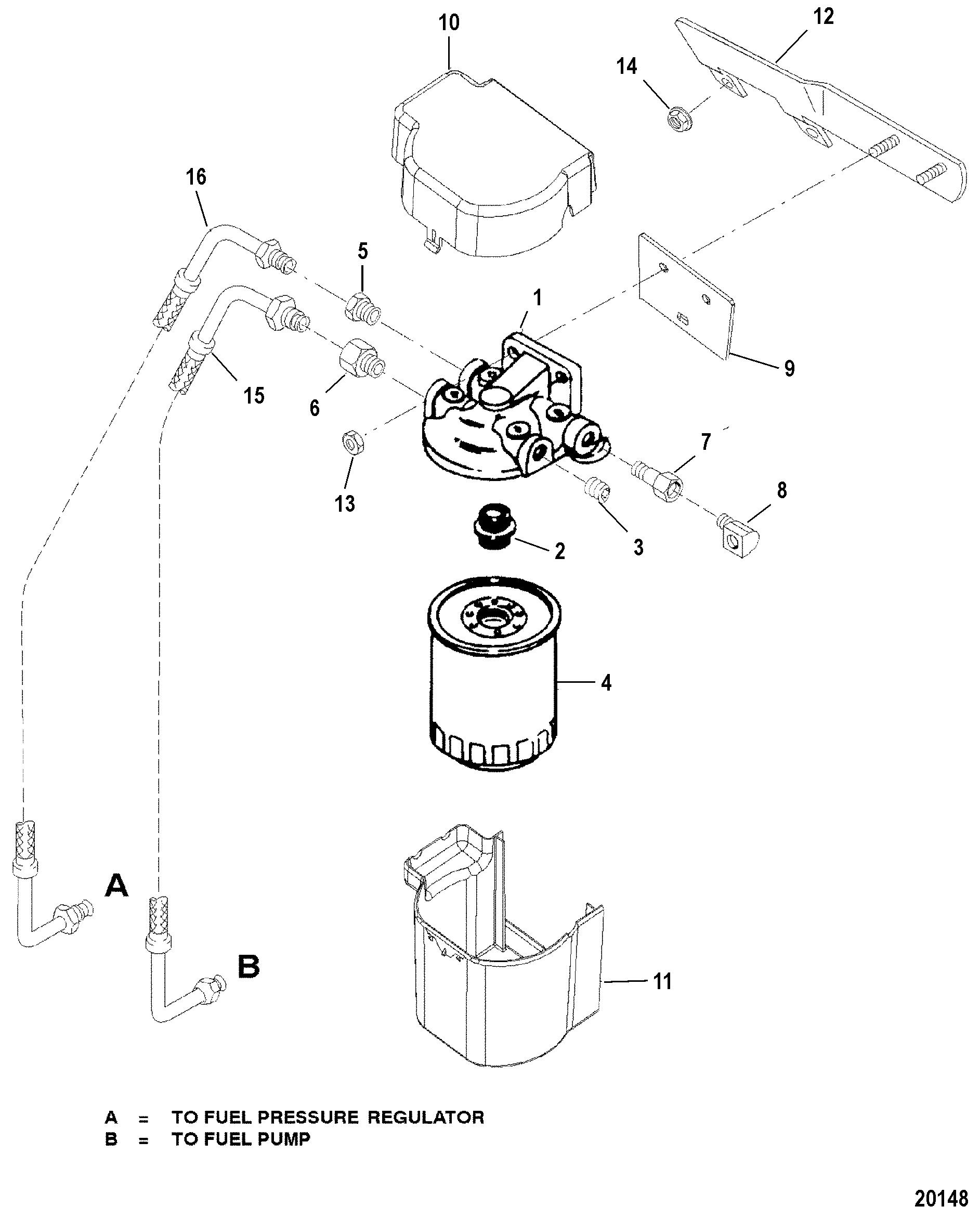 10
12
14
16
5
1
9
15
6
7
13
8
3
2
4
A
B
11

A = TO FUEL PRESSURE REGULATOR
B = TO FUEL PUMP

20148