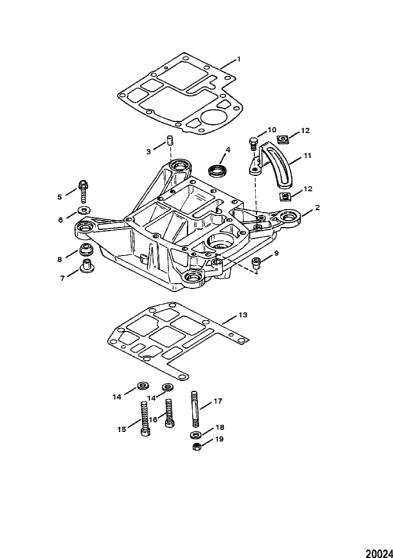 1
10
12
3
4
11
5
12
6
2
8
9
7
13
14
14
17
15
16
18
19
20024