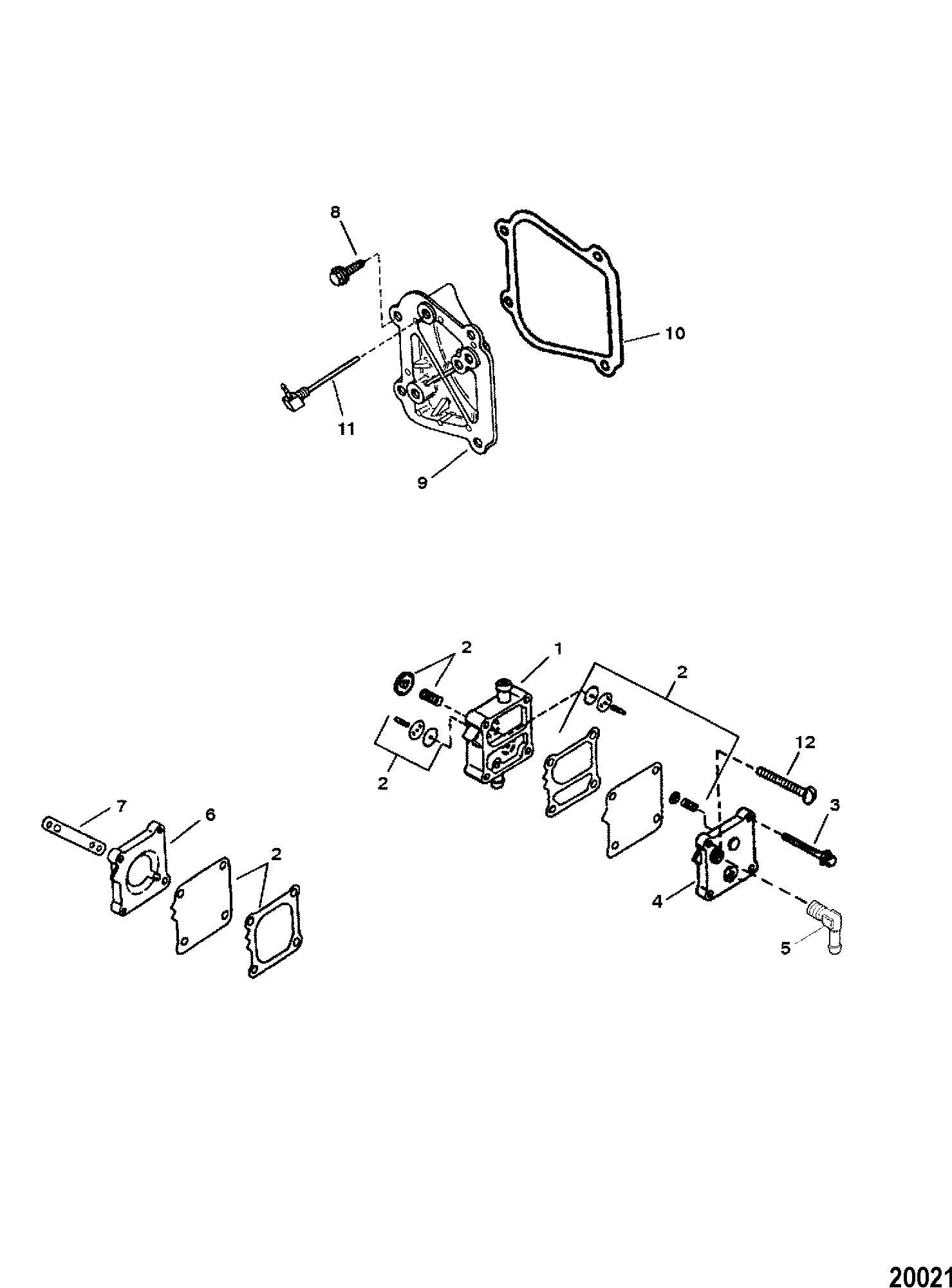 8
10
11
9
2
1
2
2
12
3
7
6
2
4
5
20021