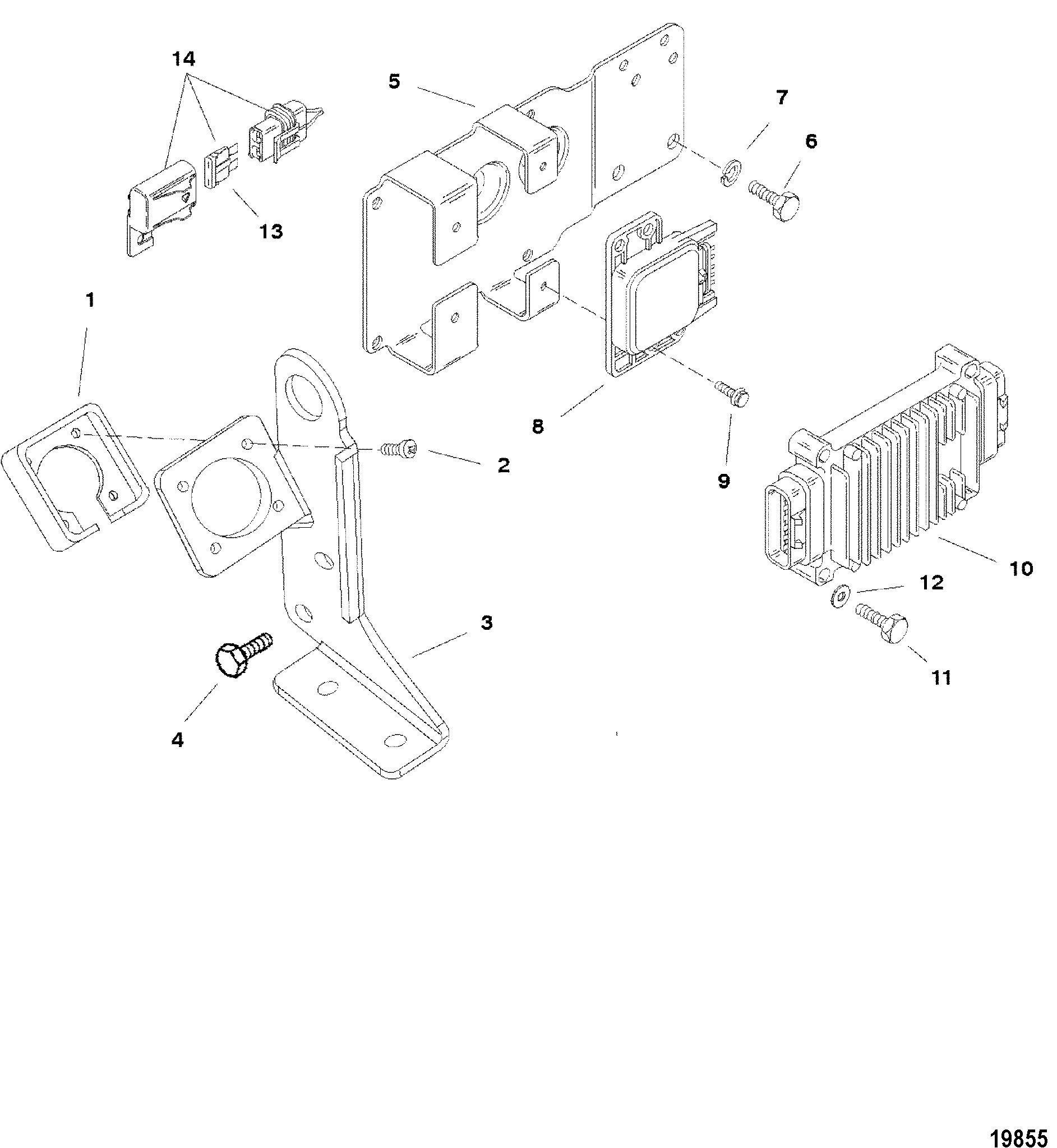 14
5
7
6
13
1
8
2
9
10
12
3
11
4
19855