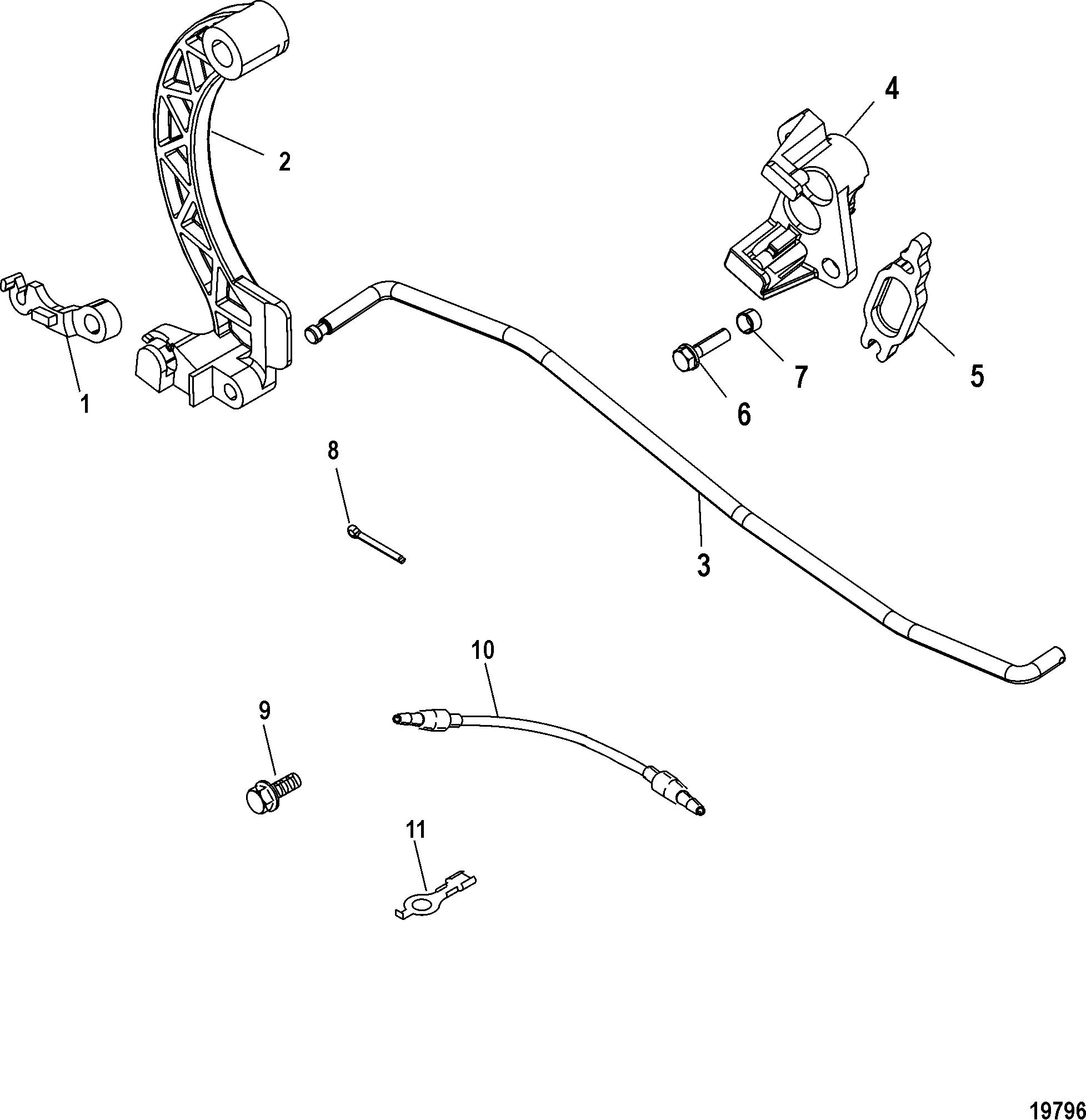 4
2
1
7
5
6
8
3
10
9
11
19796