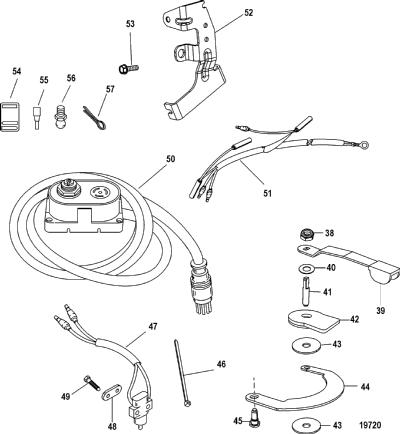 52
53
54
55
56
57
50
51
38
40
41
39
42
43
47
46
44
49
48
45
43
19720