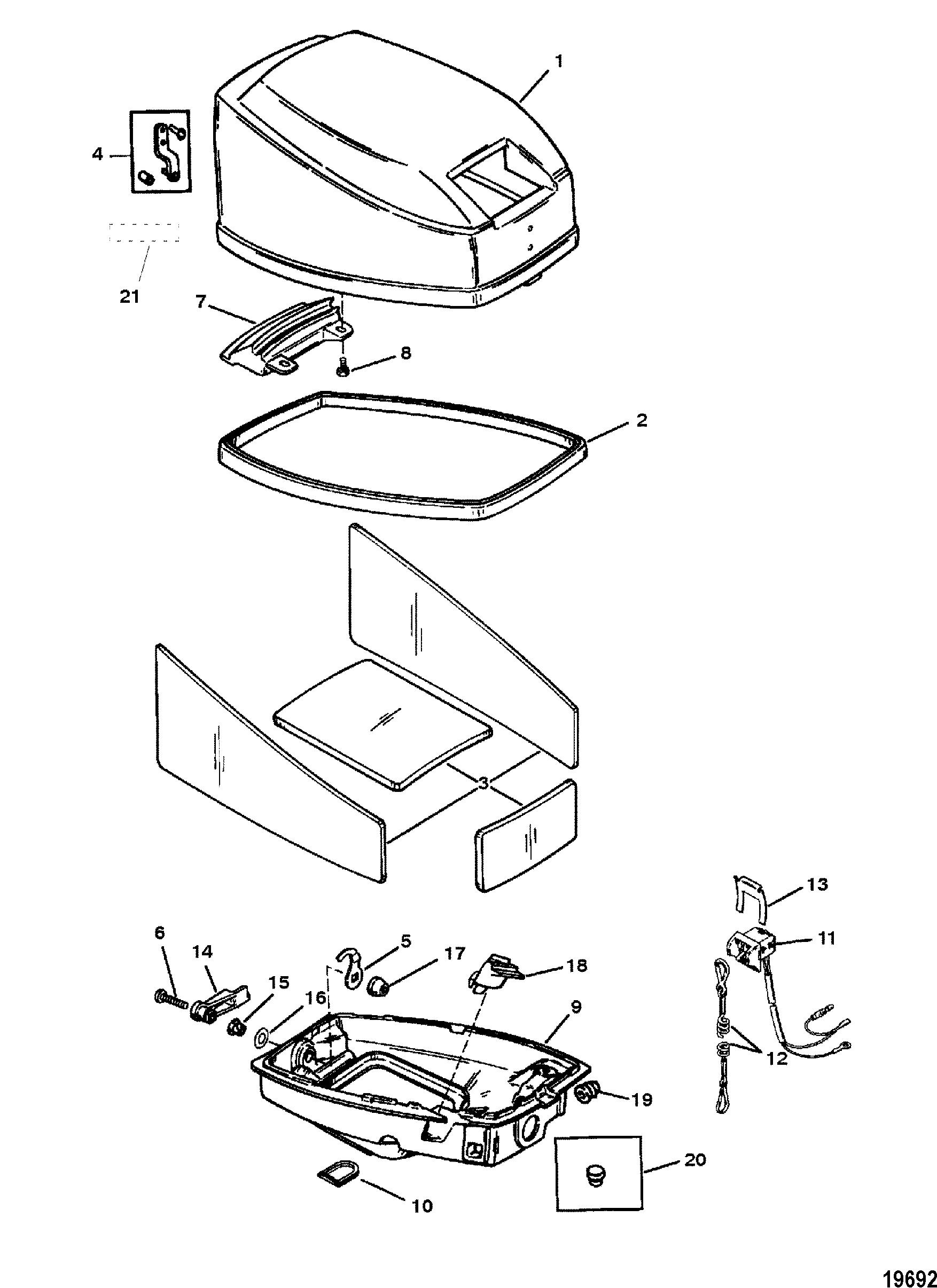 1
4
21
7
8
2
3
13
11
6
14
5
17
18
15
16
9
12
19
20
10
19692