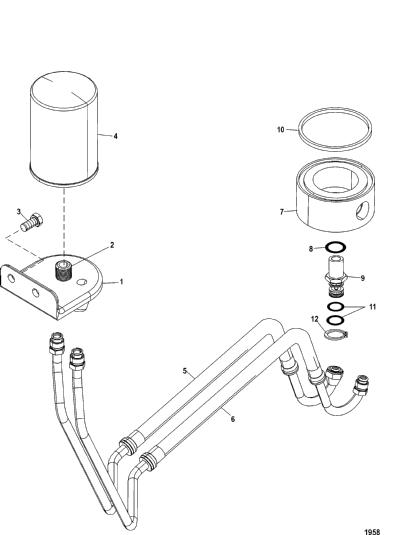 4

10

7

3

2

1

8

9

11

12

5

6

1958