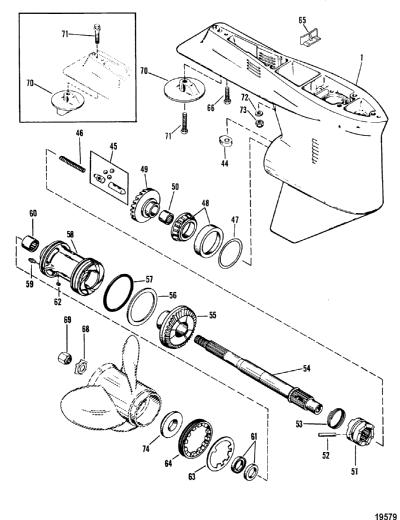 71
70
65
1
70
66
72
73
71
44
46
45
49
50
48
47
60
58
59
62
57
56
55
69
68
54
53
52
51
74
64
63
61
19579