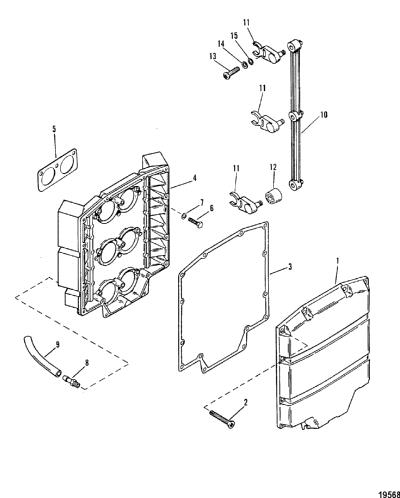 11
15
14
13
11
10
5
4
11
12
7
6
3
1
9
8
2
19568