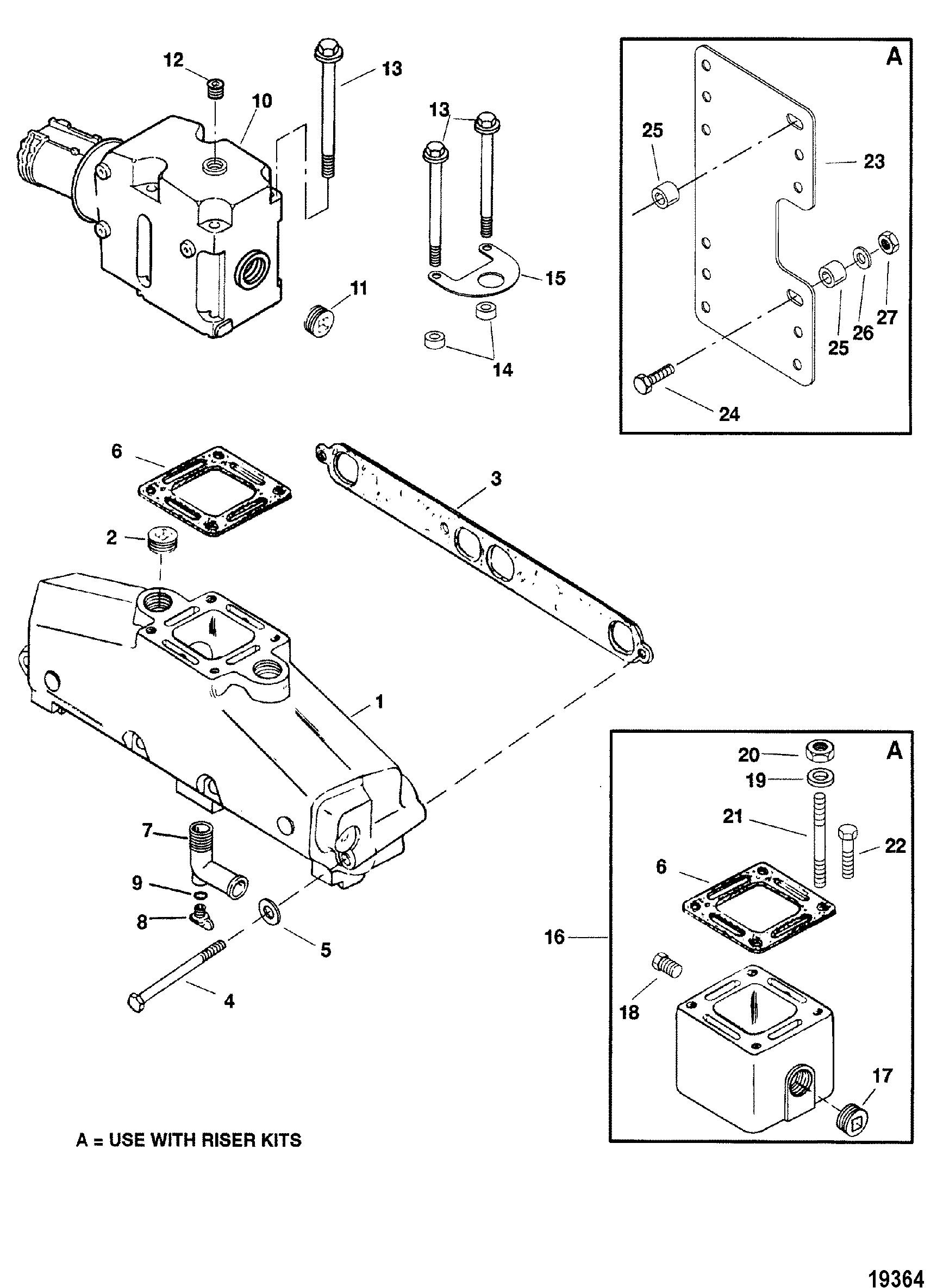 12
13
10
13
11
15
14

A
25
23
25
26
27
24

6
3
2
1
7
9
8
5
4

A
20
19
21
22
6
16
18
17

A = USE WITH RISER KITS

19364