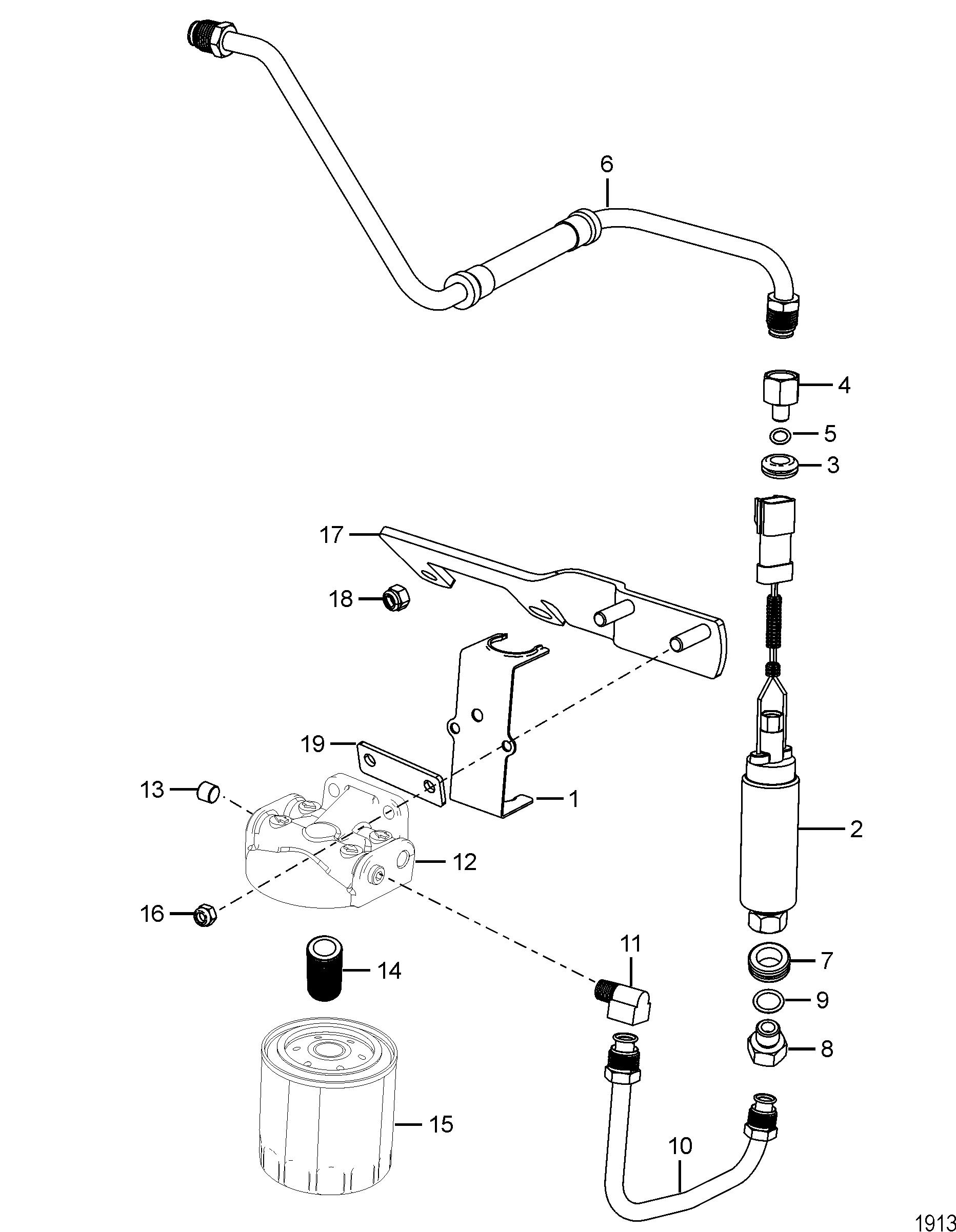 6
4
5
3
17
18
19
13
1
2
12
16
11
14
7
9
8
15
10
1913