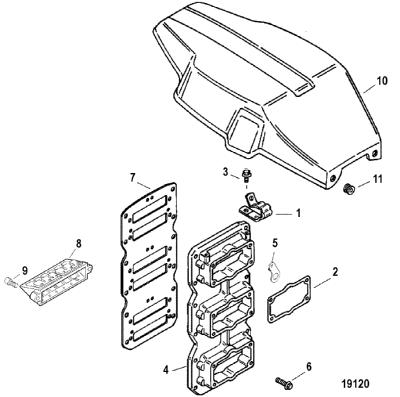 10
3
11
7
1
8
5
9
2
4
6
19120