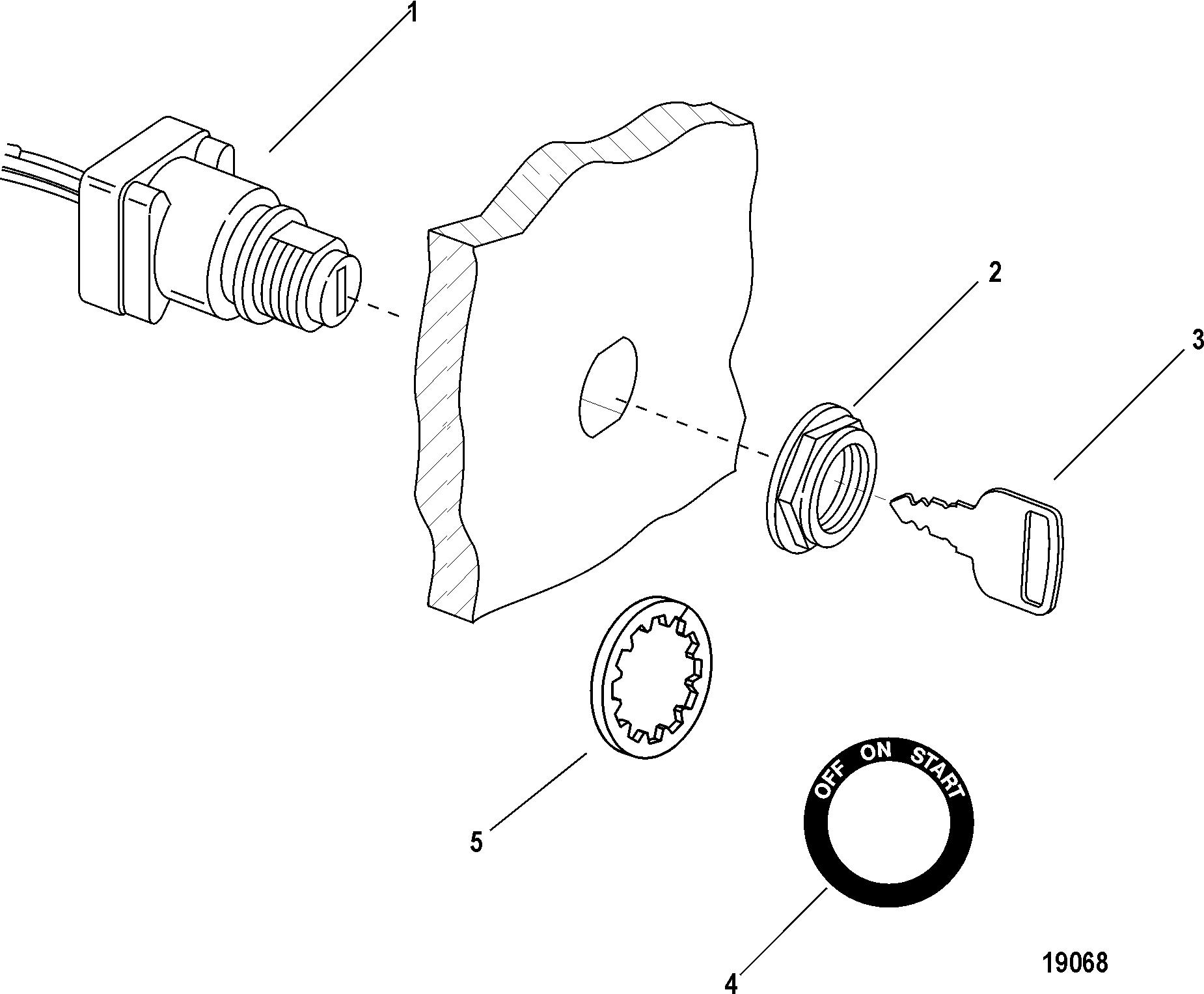 1

2

3

OFF ON START

5

4

19068