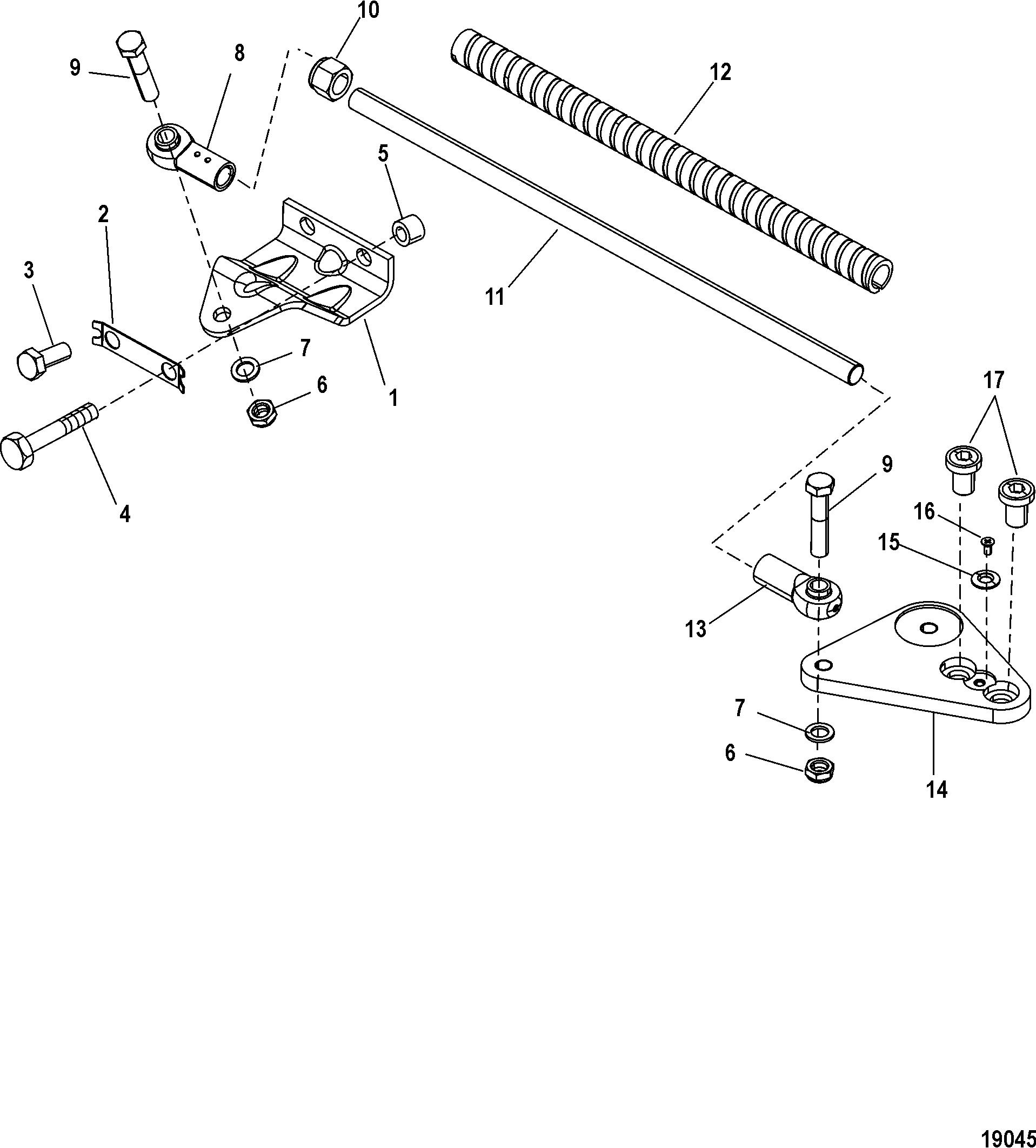 10
9
8
12
5
2
3
11
7
6
1
4
17
9
16
15
13
7
6
14
19045