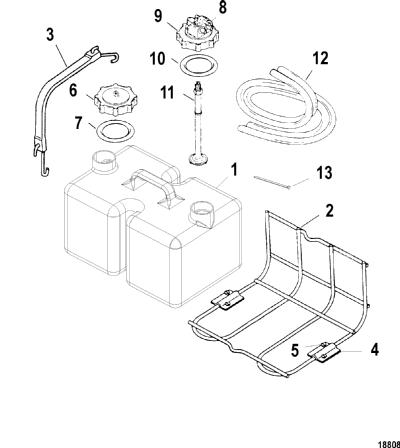 9
8
3
10
12
6
11
7
1
13
2
5
4
18808