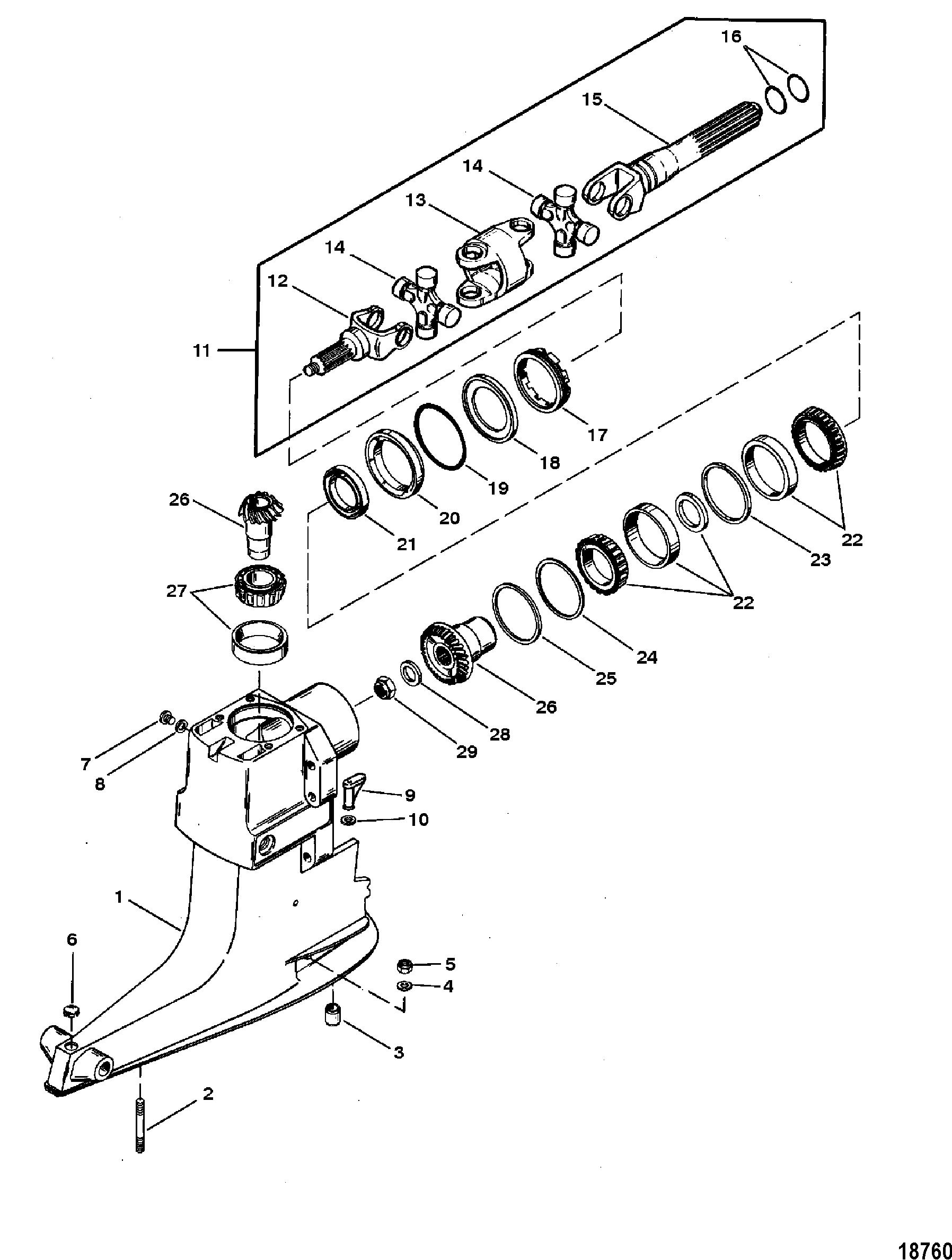 16
15
14
13
14
12
11
17
18
19
20
21
26
27
22
23
22
24
25
26
28
29
7
8
9
10
1
6
5
4
3
2
18760