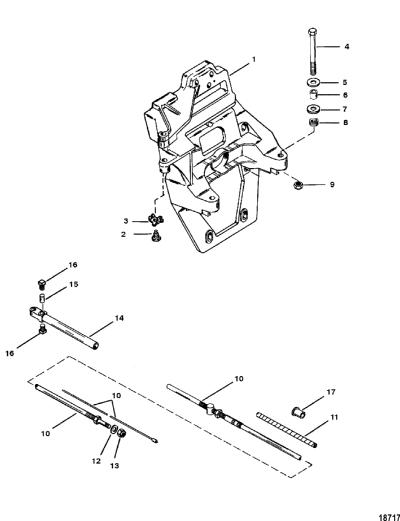 4
1
5
6
7
8
9
3
2
16
15
14
16
10
10
17
11
10
12
13
18717