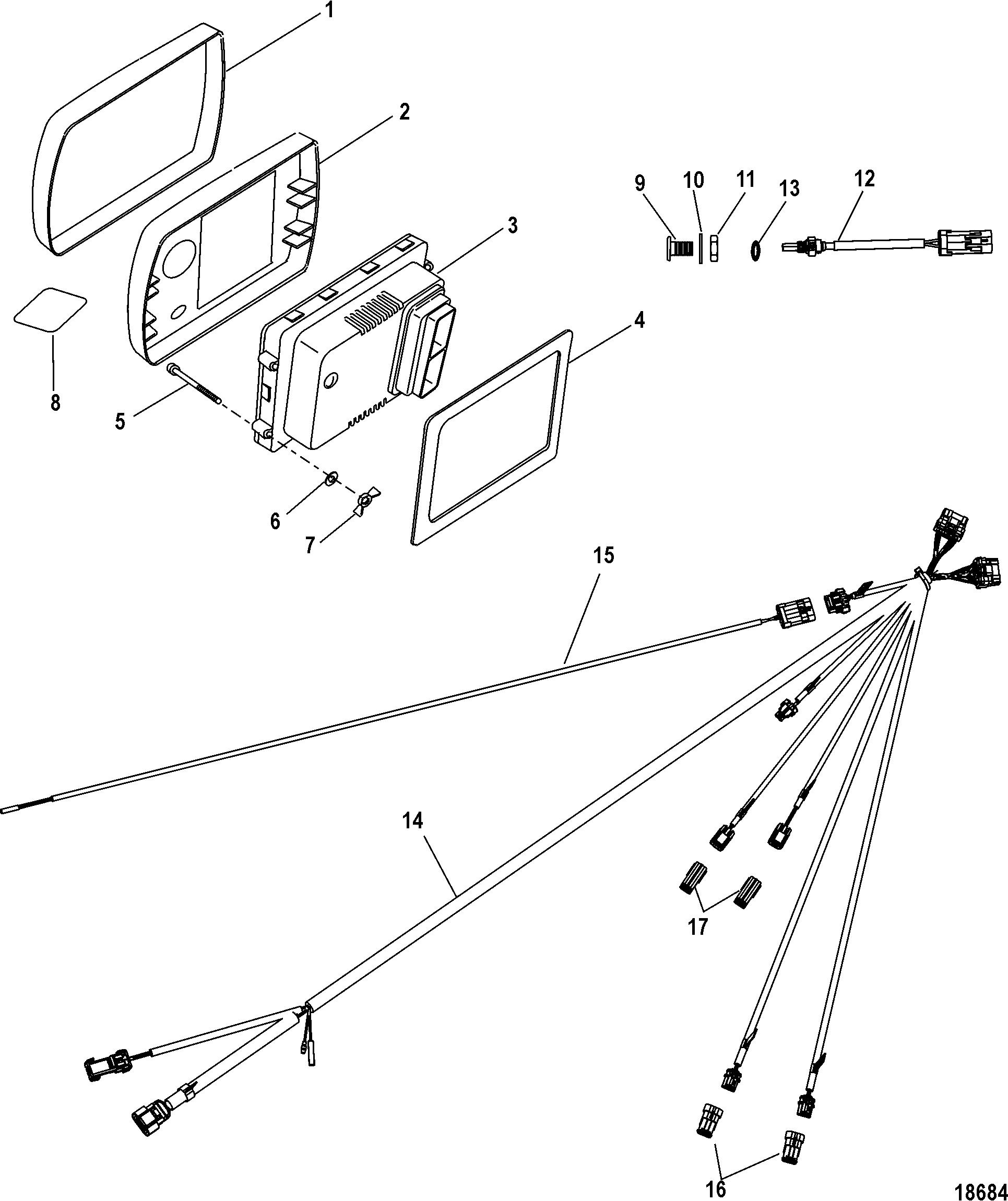 1
2
9
10
11
13
12
3
4
8
5
6
7
15
14
17
16
18684