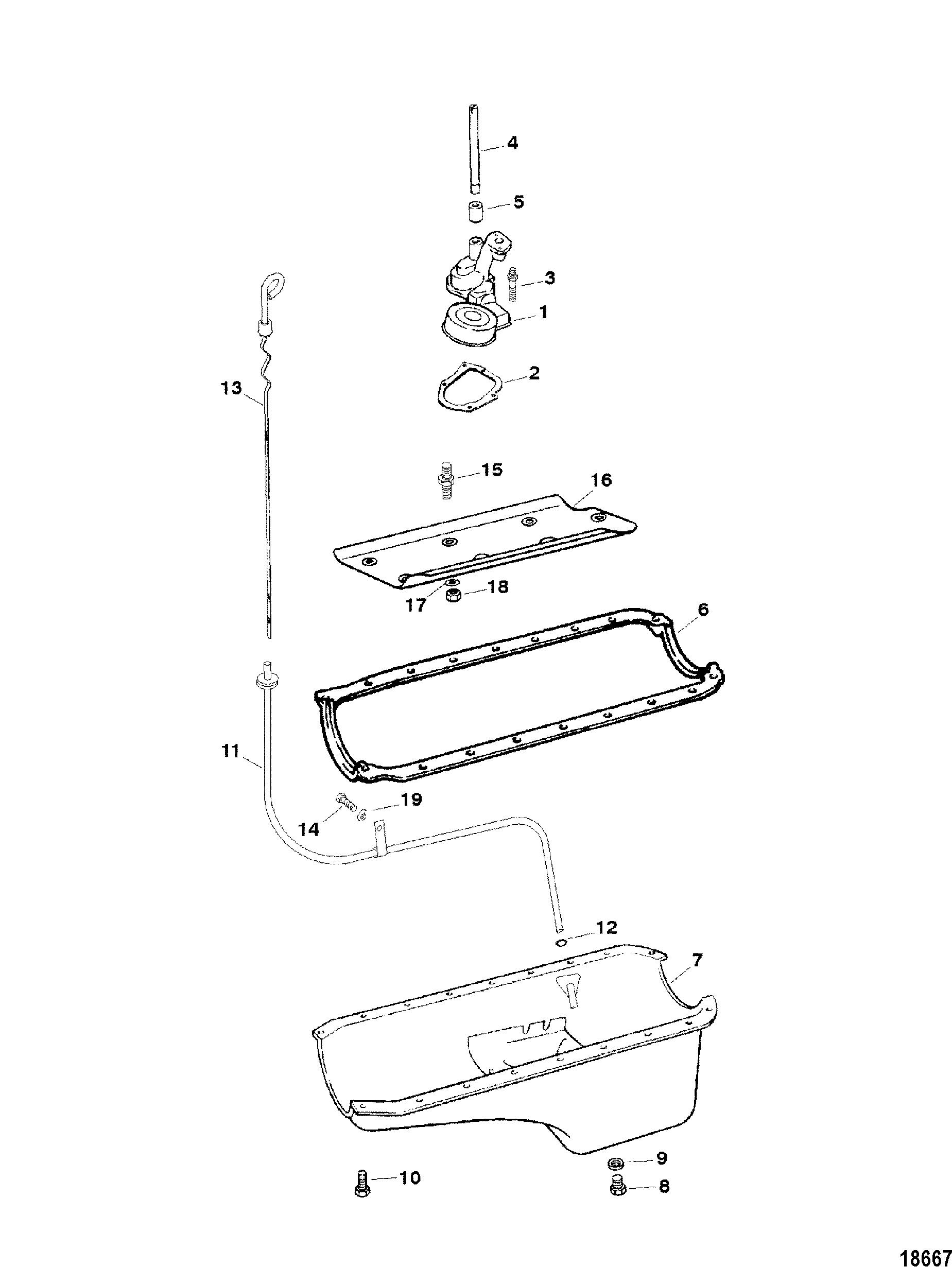 4
5
3
1
2
13
15
16
17
18
6
11
19
14
12
7
9
10
8
18667