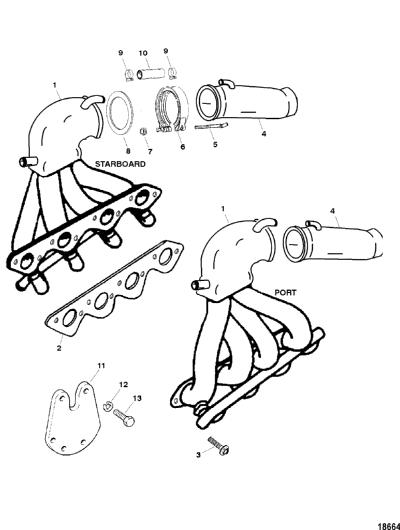 9
10
9
1
8
7
6
5
4
STARBOARD
1
4
PORT
2
11
12
13
3
18664