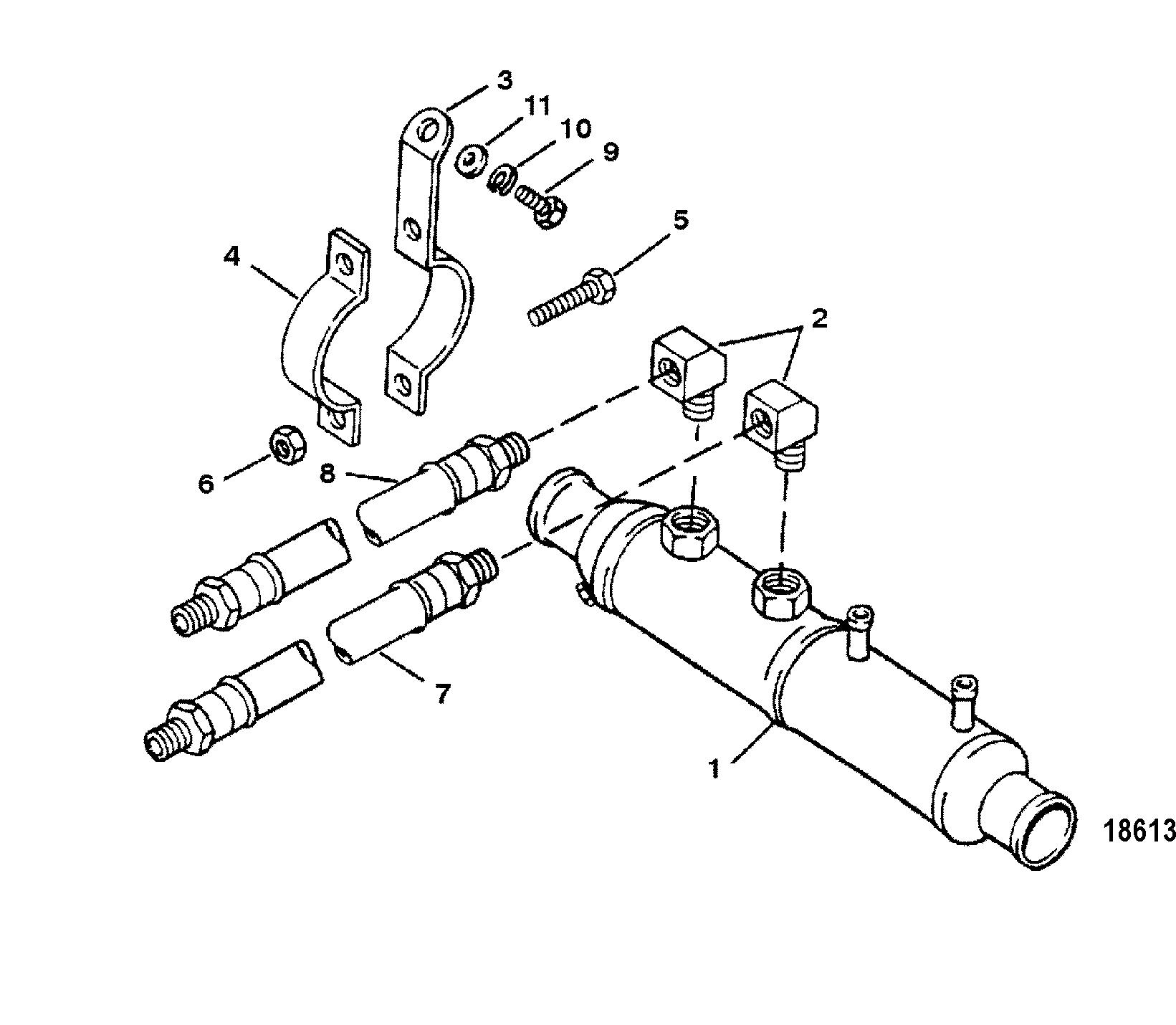 3
11
10
9
5
4
2
6
8
7
1
18613