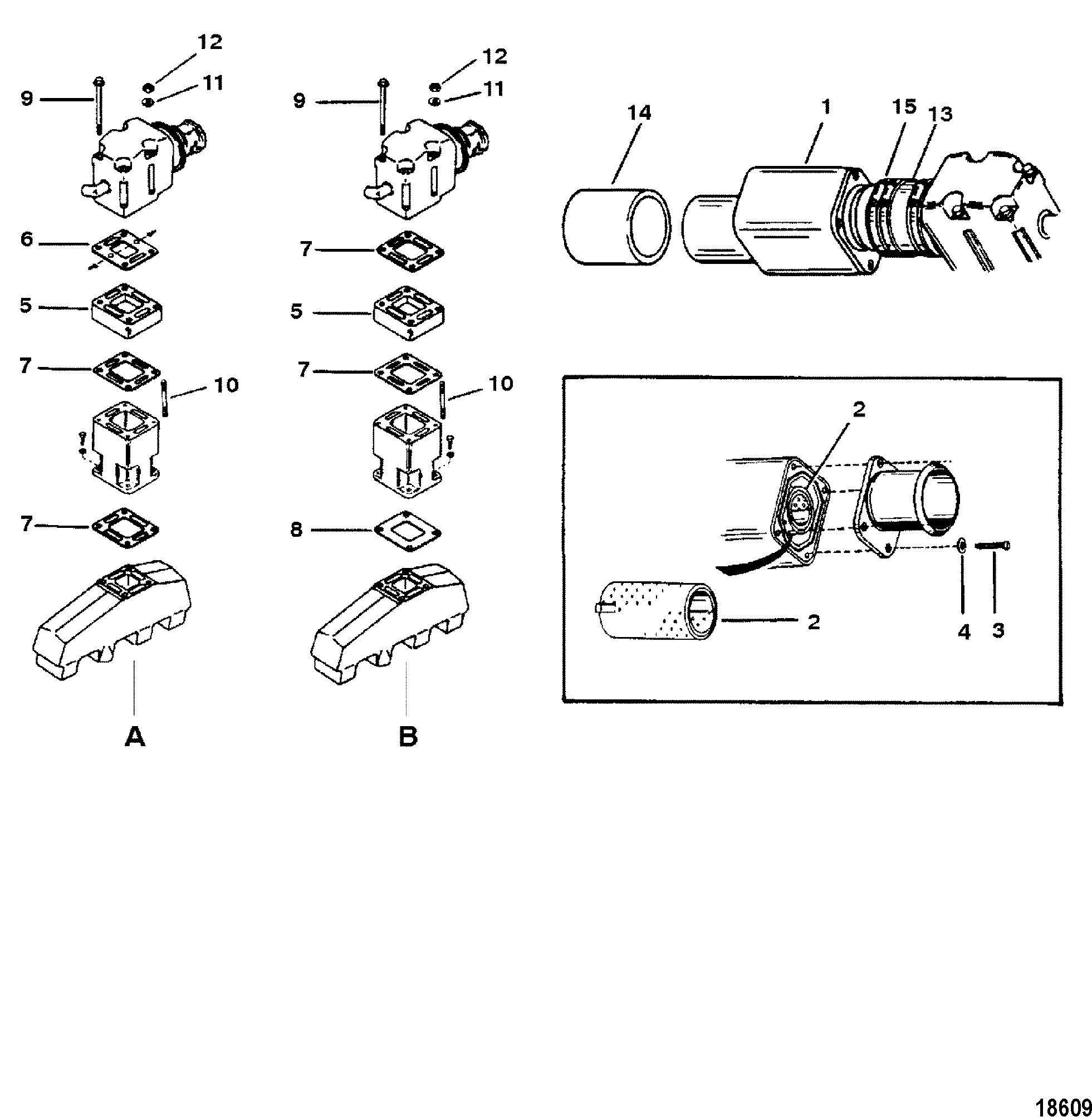 12
11
9
6
5
7
10
7
A

12
11
9
7
5
7
10
8
B

14
1
15
13

2
2
4
3

18609