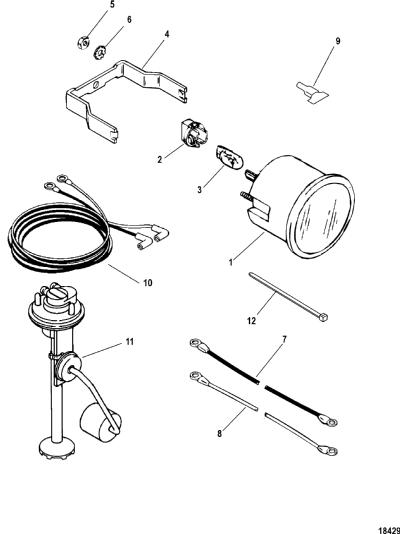 5
6
4
9
2
3
1
10
12
11
7
8
18429