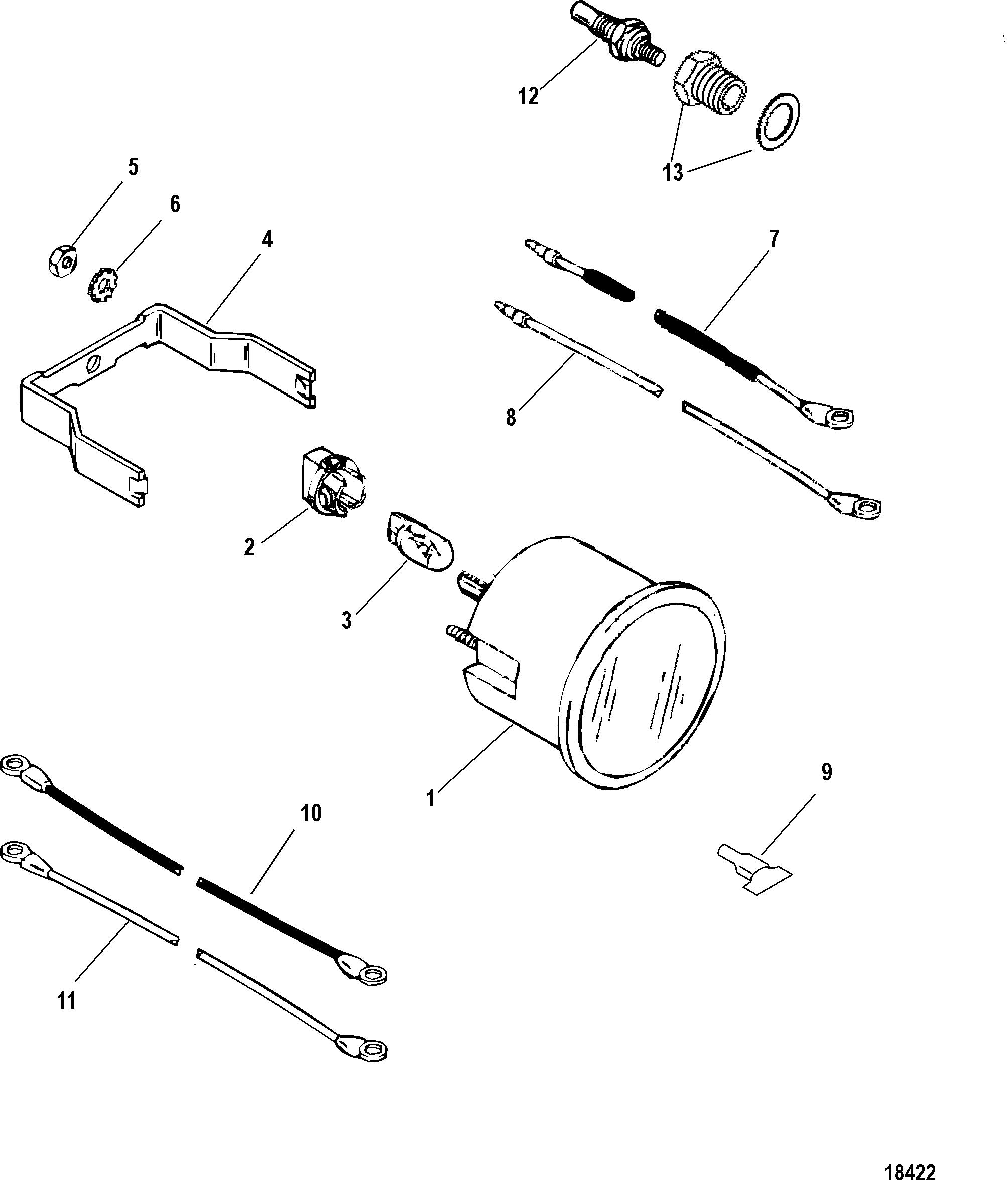 12
13
5
6
4
7
8
2
3
1
9
10
11
18422