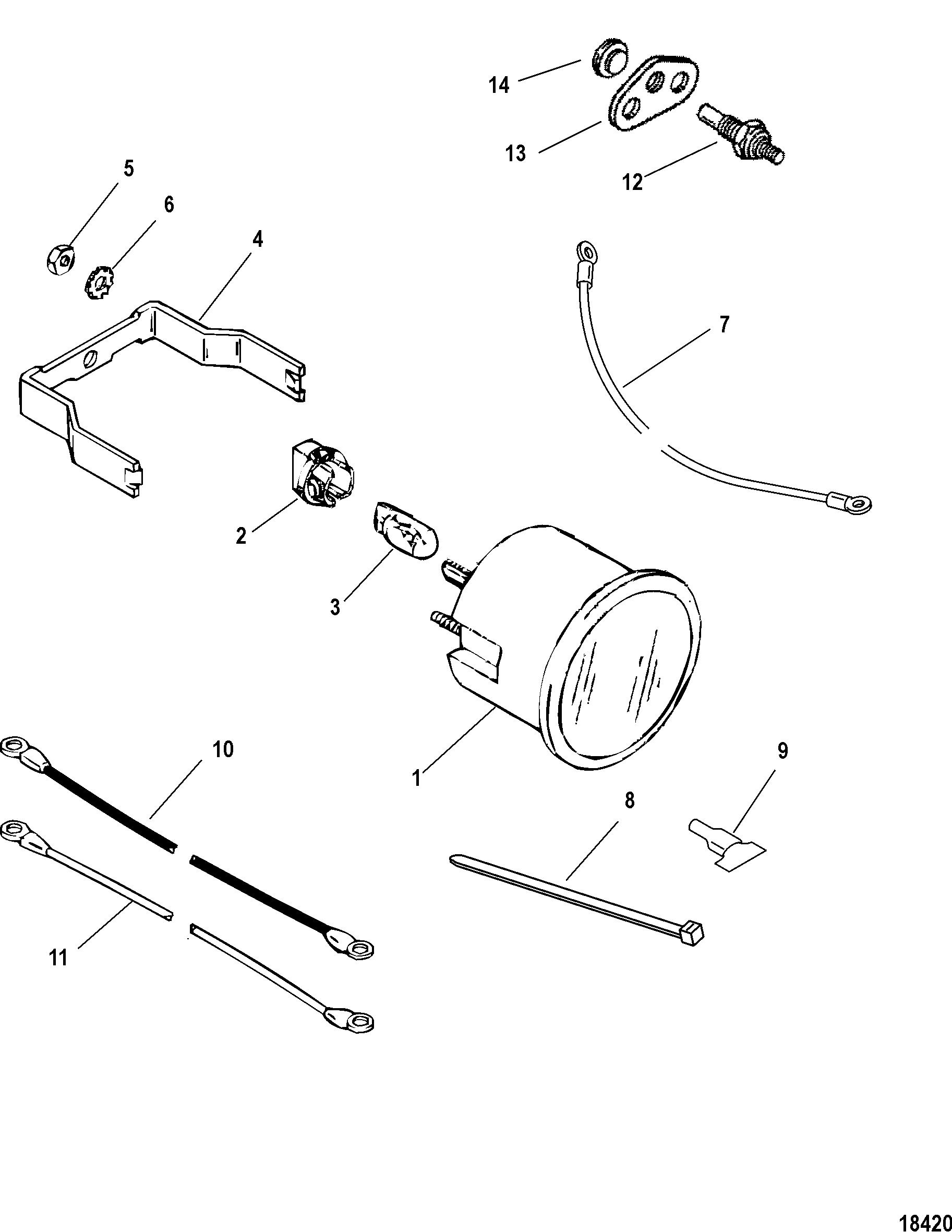 14
13
12
5
6
4
7
2
3
1
10
9
8
11
18420