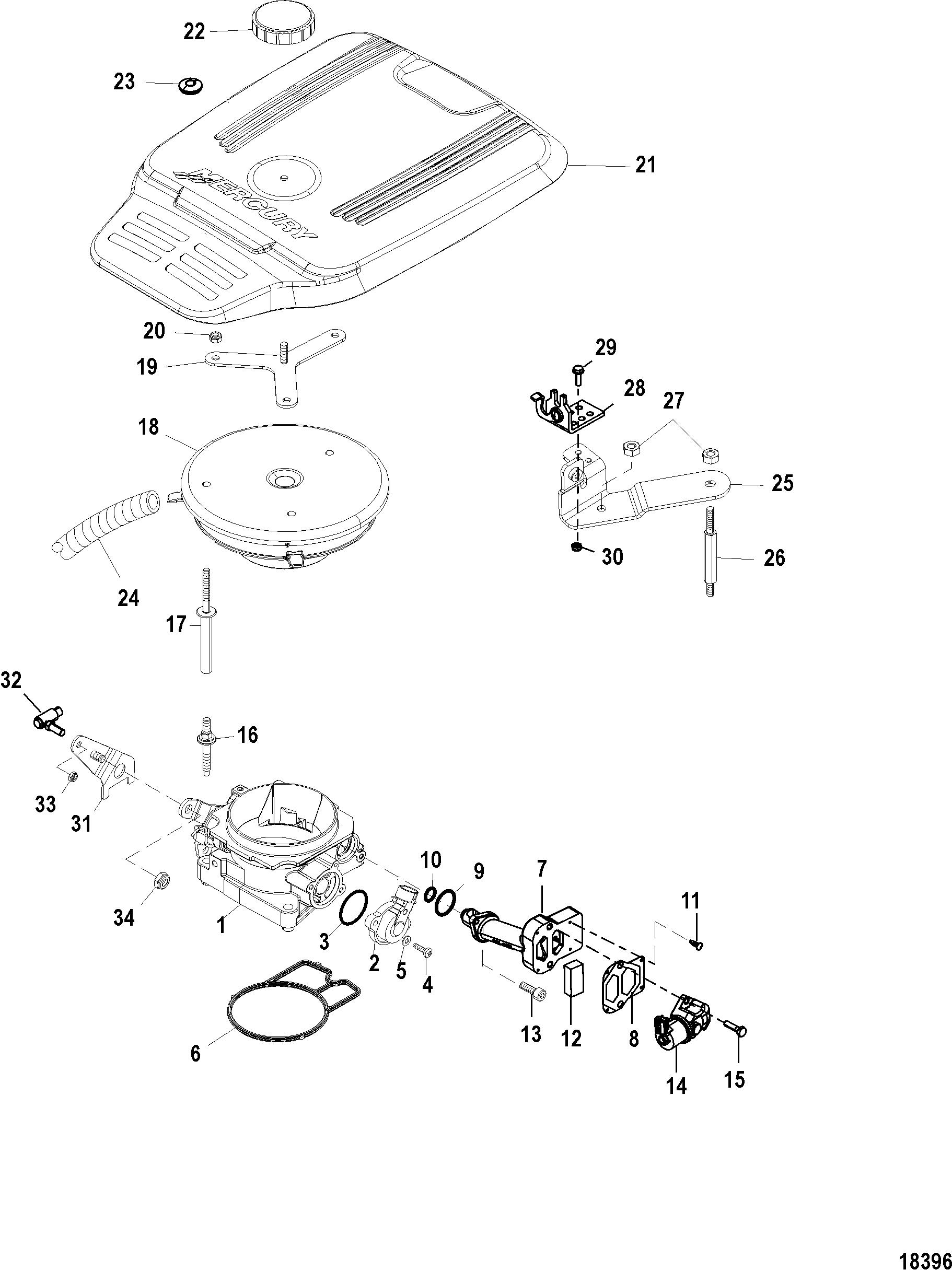 22
23
MERCURY
21
20
19
29
28
27
18
25
30
26
24
17
32
16
33
31
10
9
7
11
34
1
3
2
5
4
13
12
8
6
14
15
18396