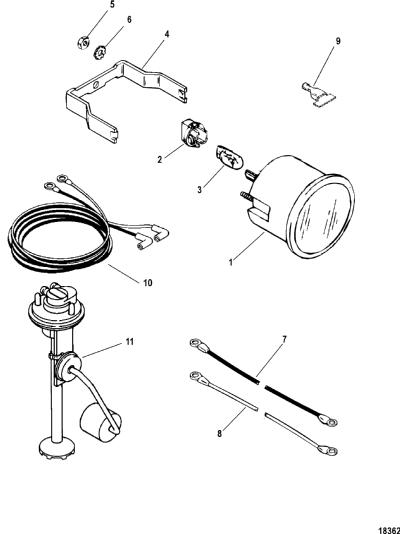 5
6
4
9
2
3
1
10
11
7
8
18362