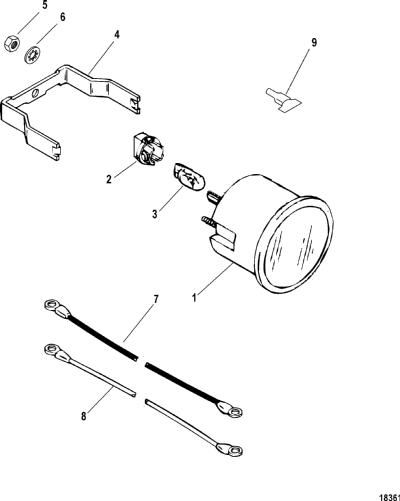 5
6
4
9
2
3
1
7
8
18361