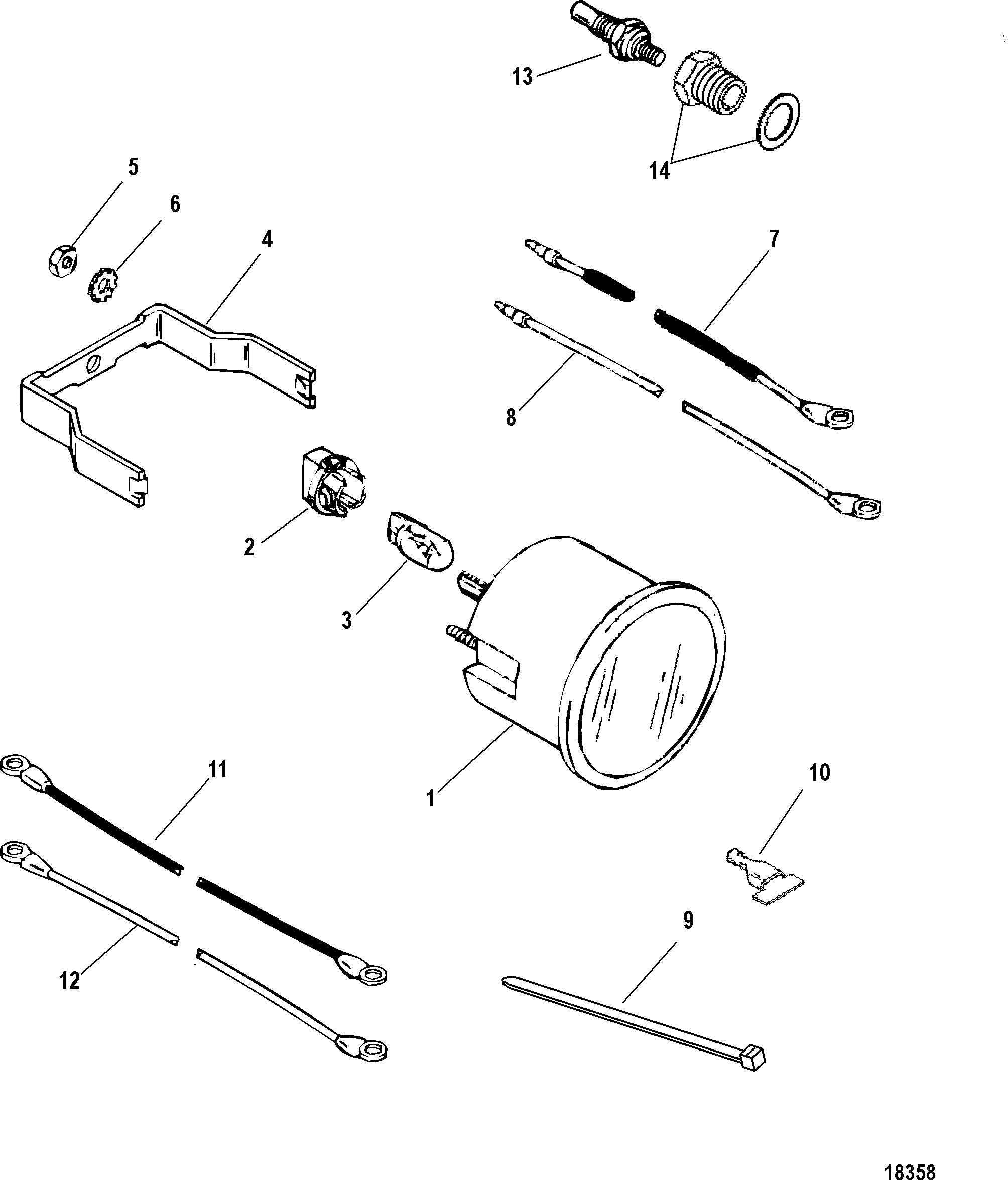 13

14

5

6

4

7

8

2

3

1

11

10

12

9

18358