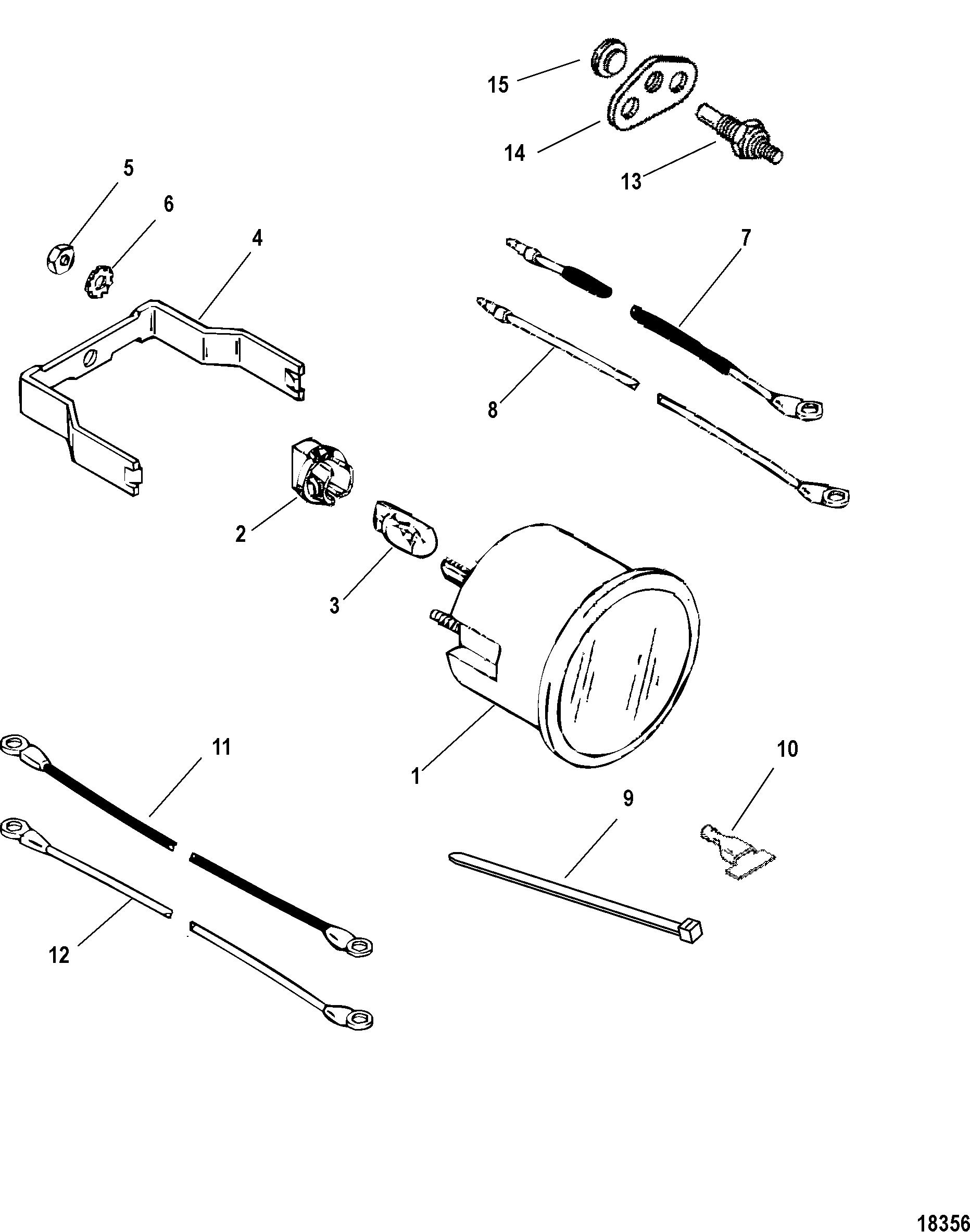 15
14
13
5
6
4
7
8
2
3
1
11
10
9
12
18356