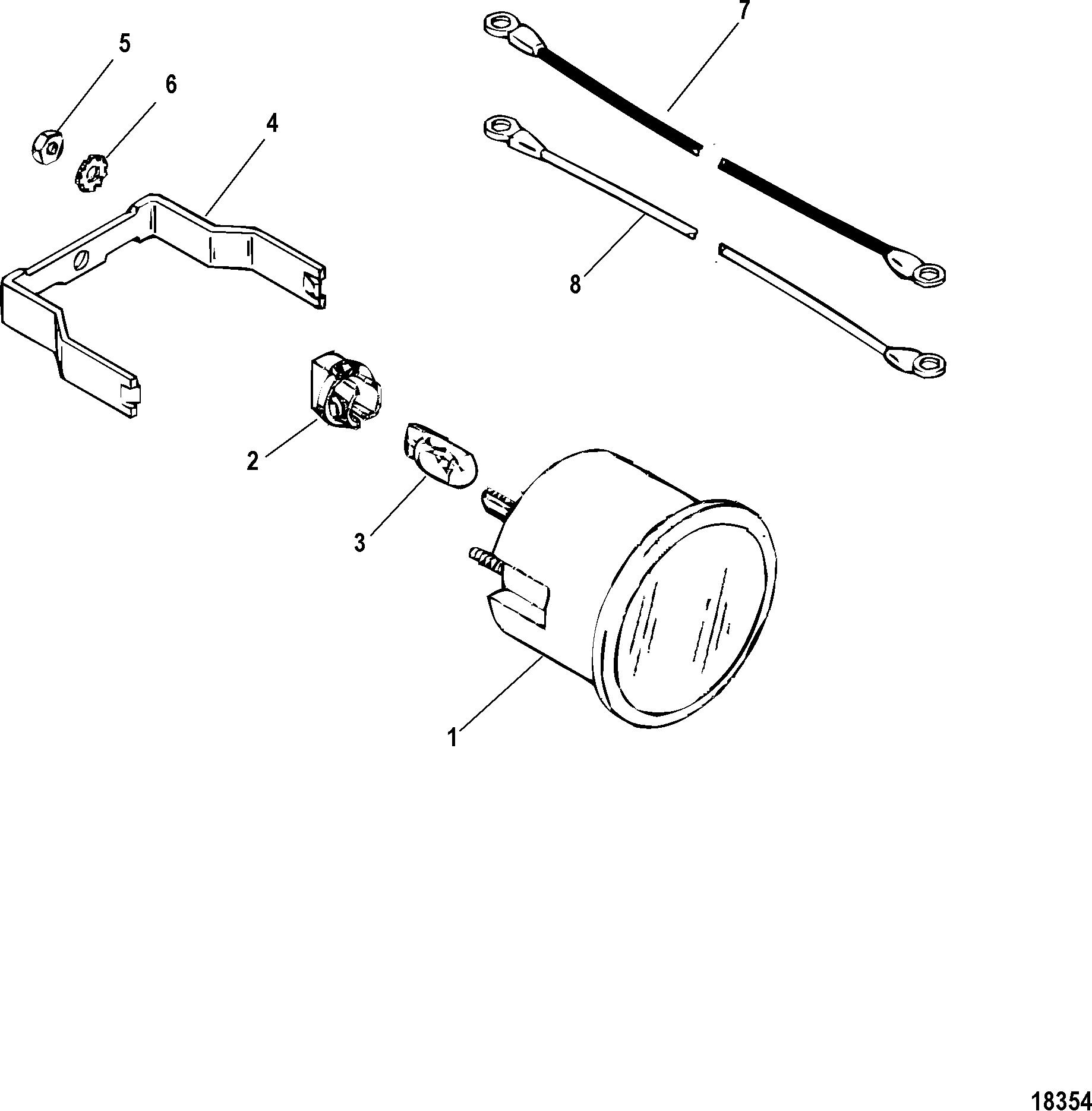 7
5
6
4
8
2
3
1
18354