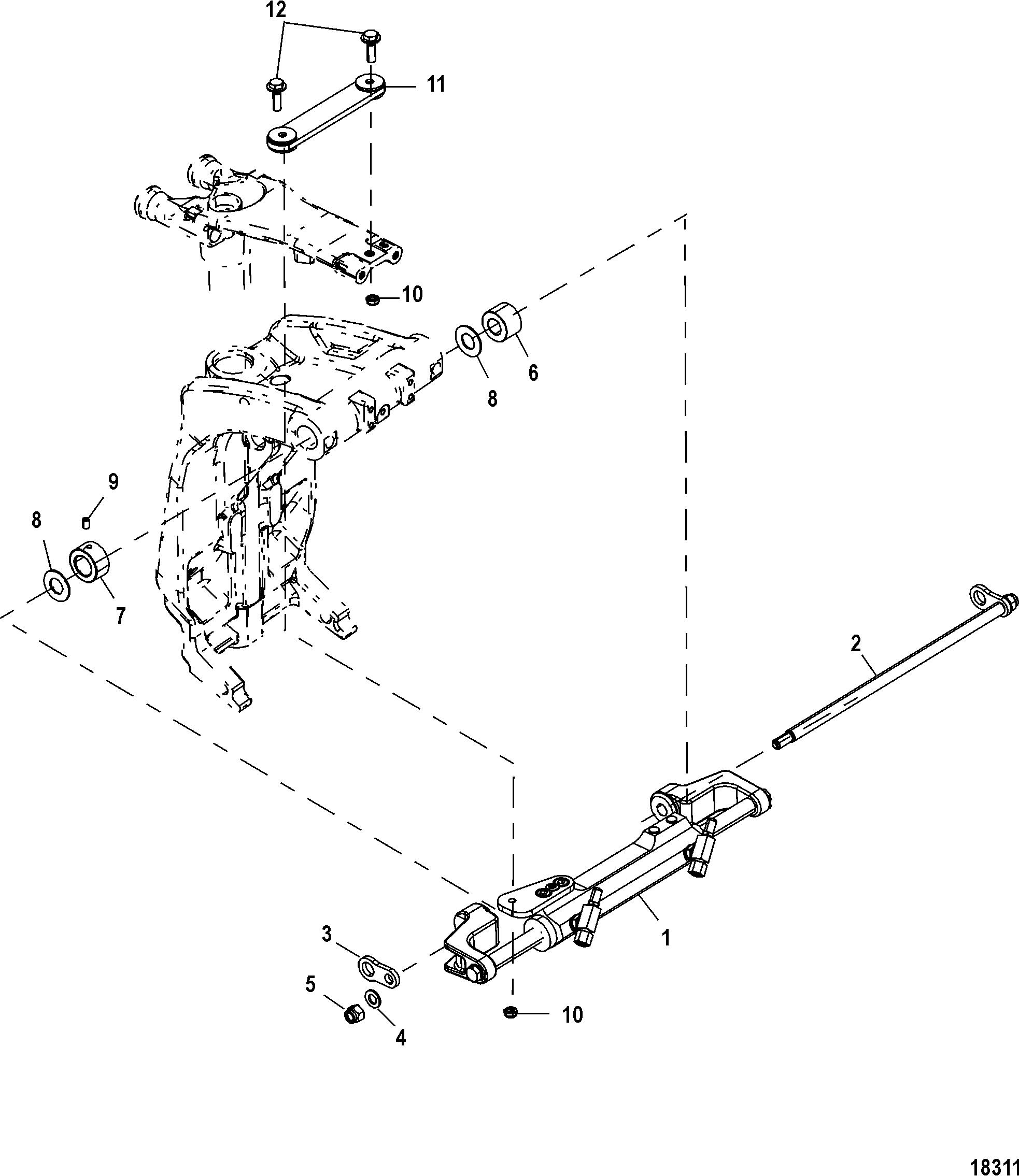 12

11

10

6

8

9

8

7

2

1

3

5

4

10

18311