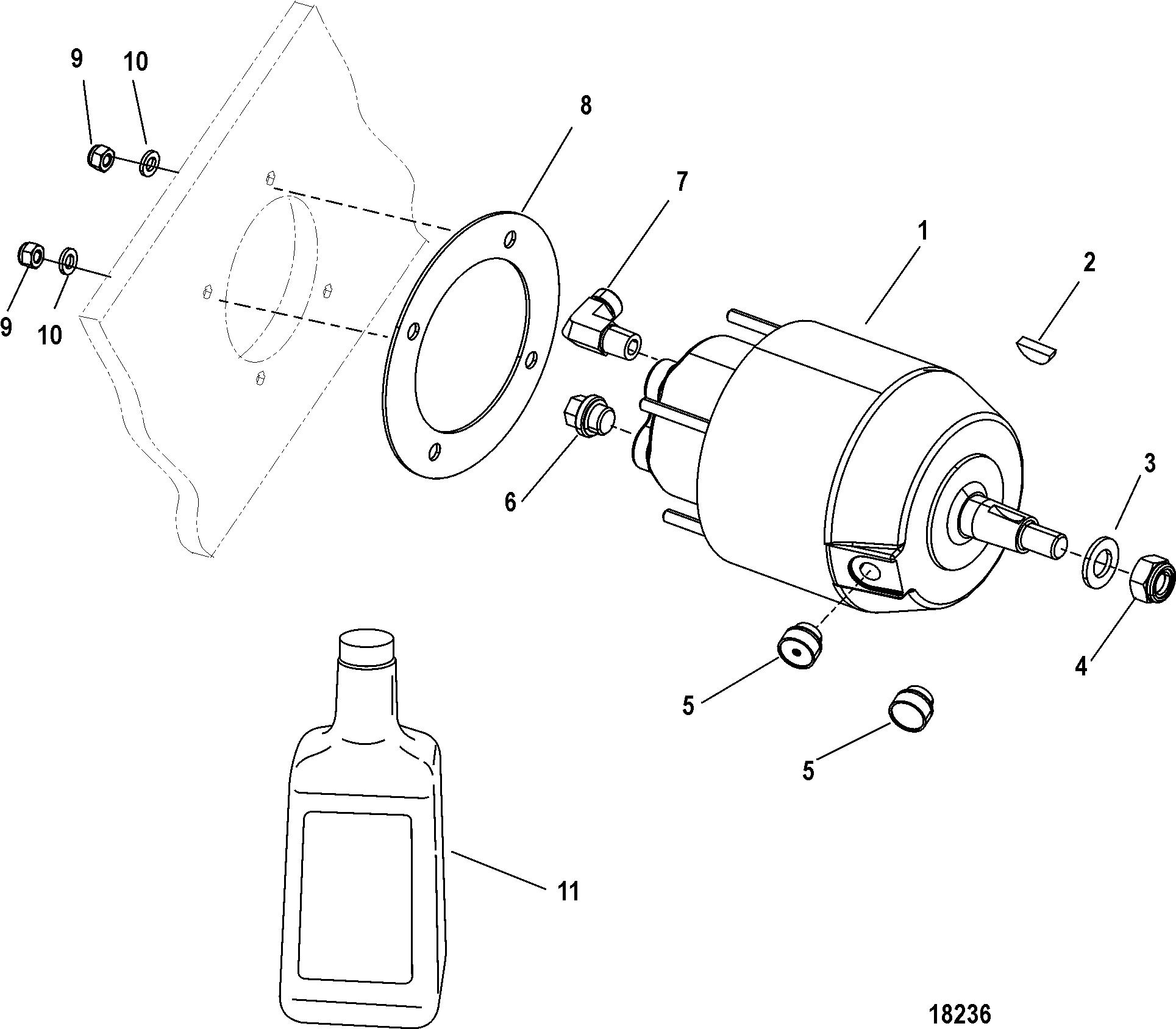 9
10
8
7
1
2
9
10
6
3
4
5
5
11
18236