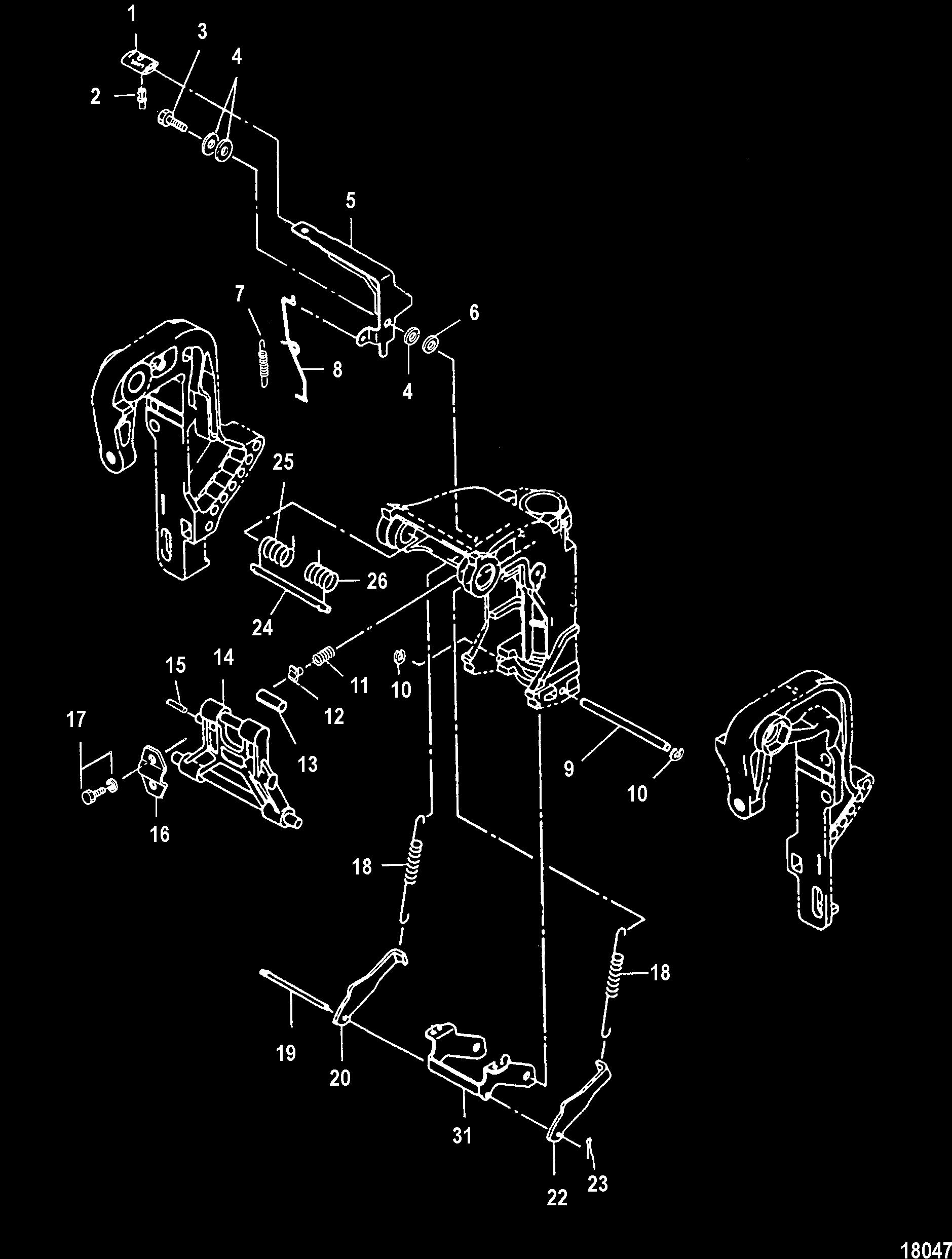 1
3
4
2
5
7
6
8
4
25
26
24
15
14
11
10
12
13
17
16
9
10
18
18
19
20
31
22
23
18047