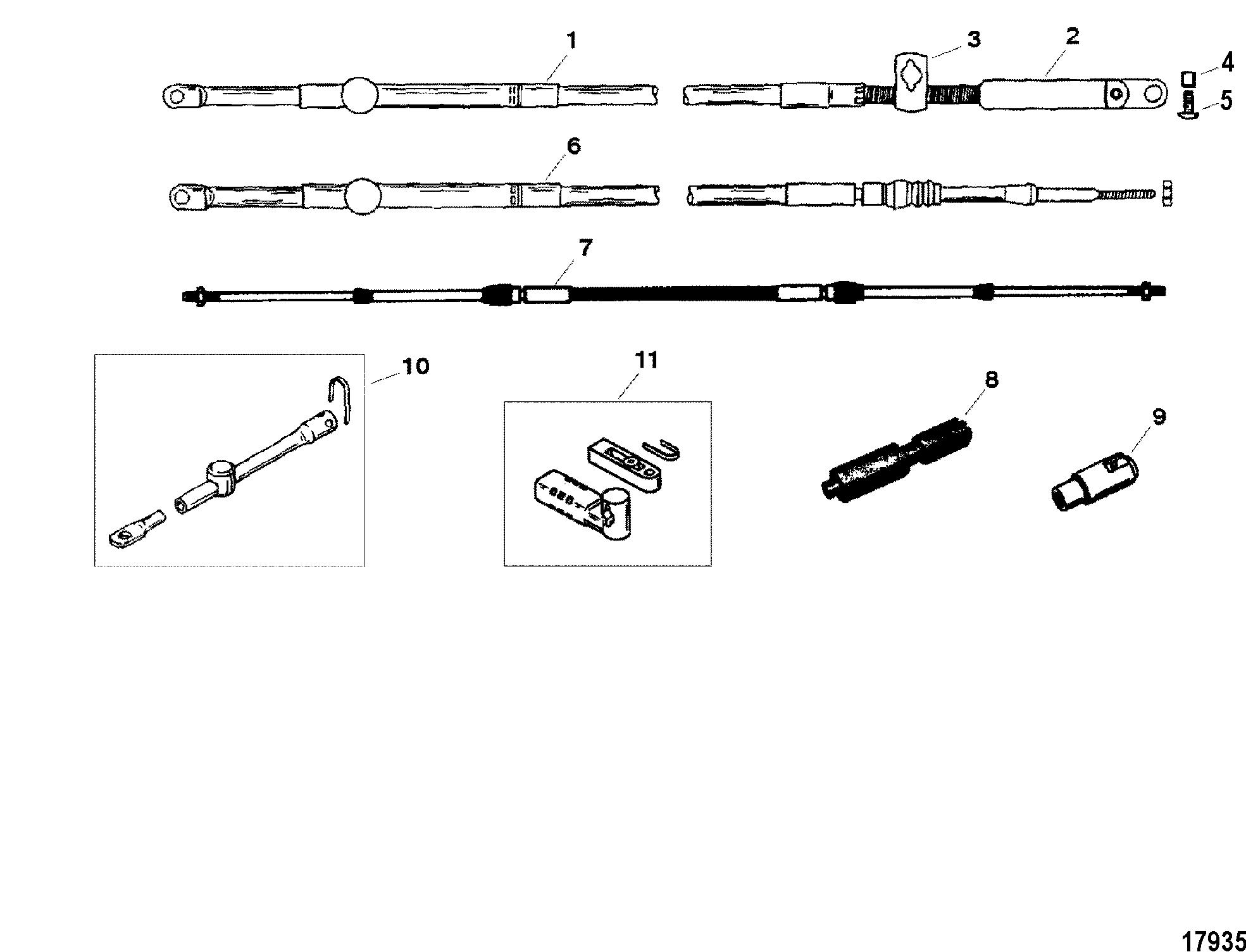 1
3
2
4
5
6
7
10
11
8
9
17935