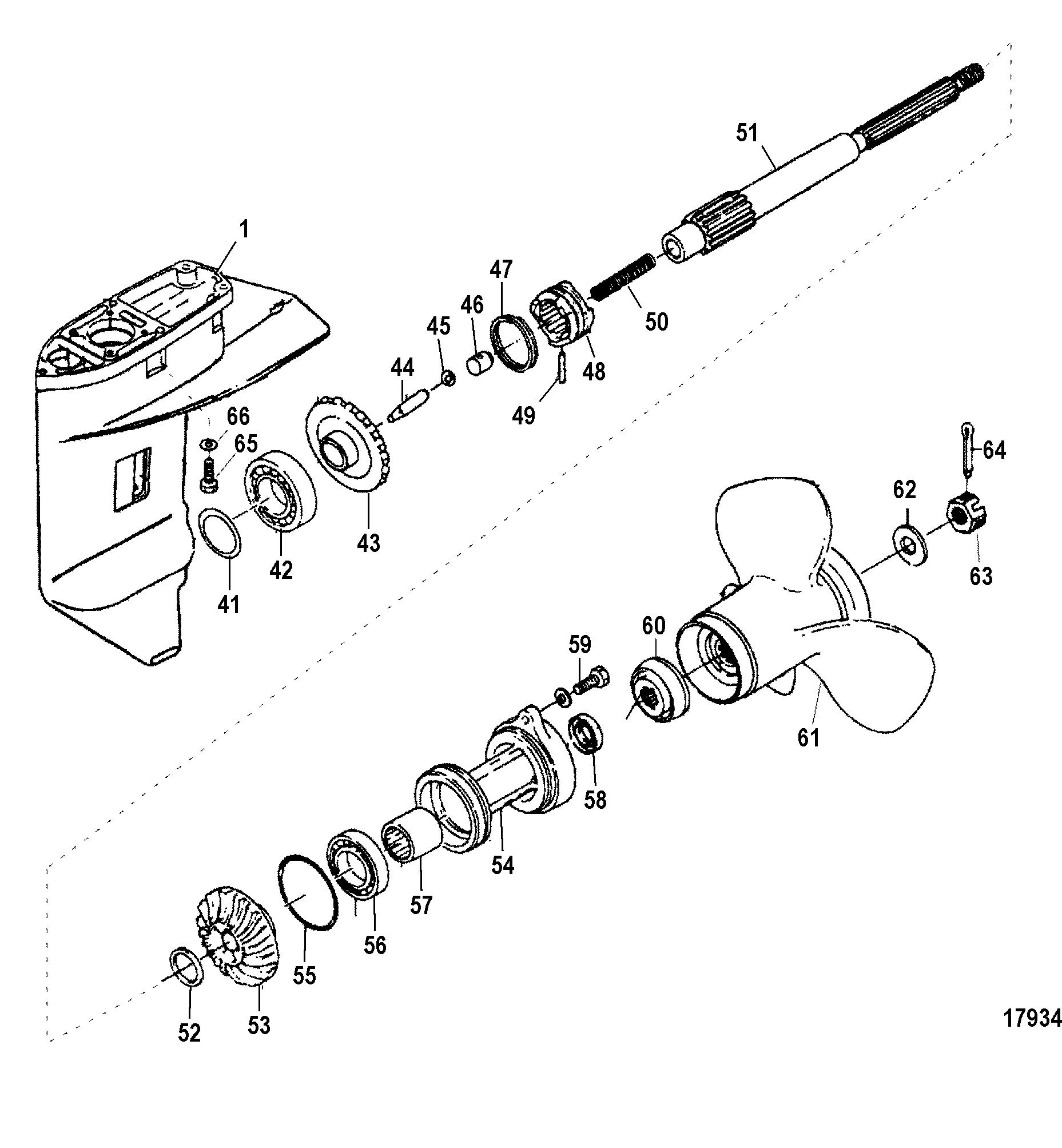 51
1
47
46
45
50
44
48
49
66
65
64
62
43
42
63
41
60
59
61
58
54
57
56
55
53
52
17934