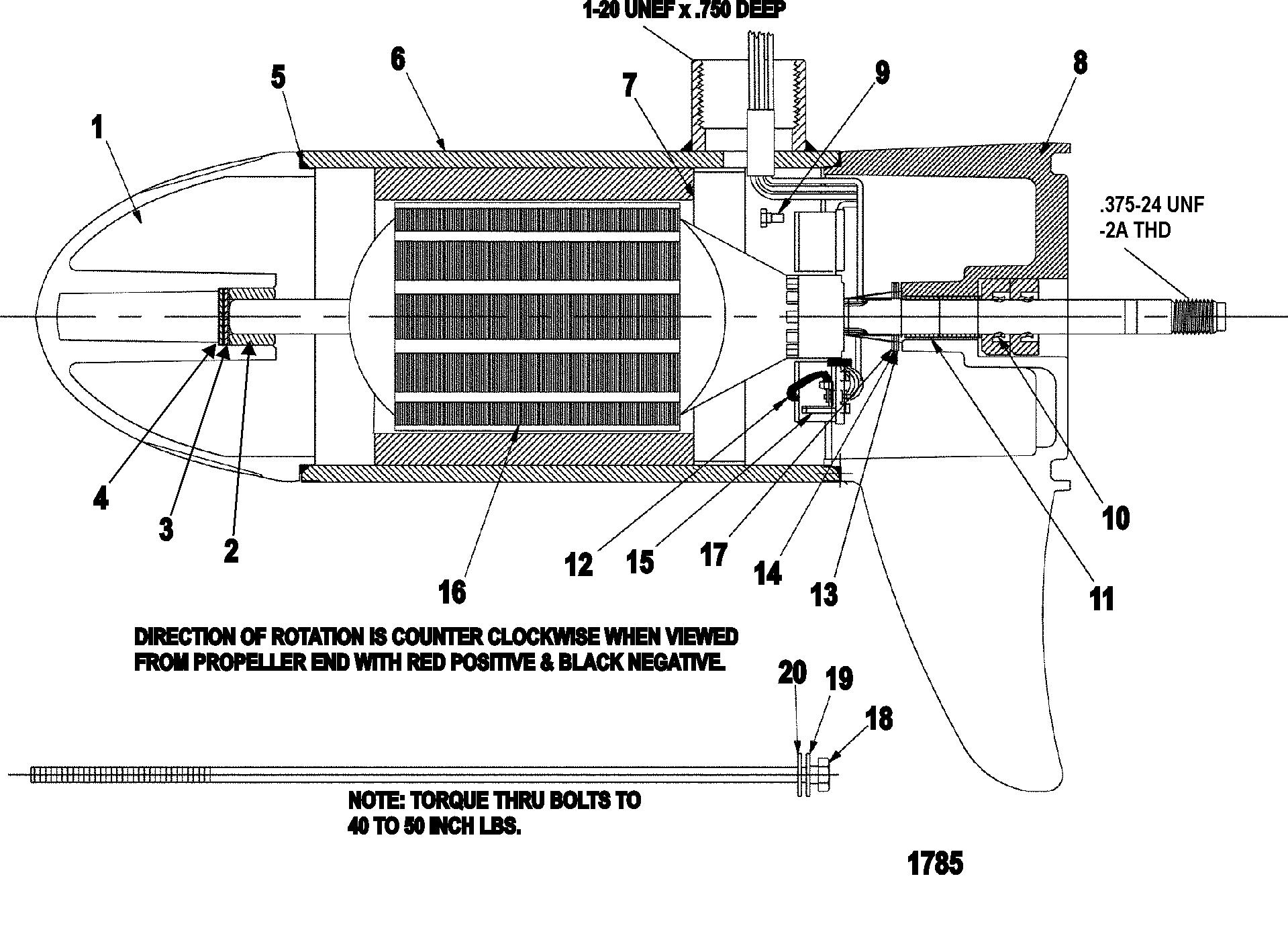 1-20 UNEF x .750 DEEP

5

6

7

9

8

1

.375-24 UNF
-2A THD

4

3

2

16

12

15

17

14

13

11

10

DIRECTION OF ROTATION IS COUNTER CLOCKWISE WHEN VIEWED FROM PROPELLER END WITH RED POSITIVE & BLACK NEGATIVE.

20

19

18

NOTE: TORQUE THRU BOLTS TO 40 TO 50 INCH LBS.

1785