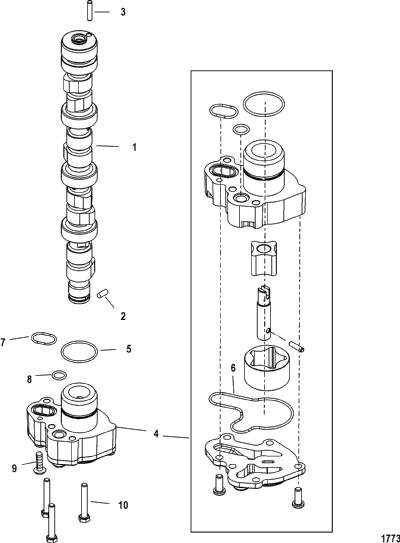 3
1
2
7
5
8
6
4
9
10
1773