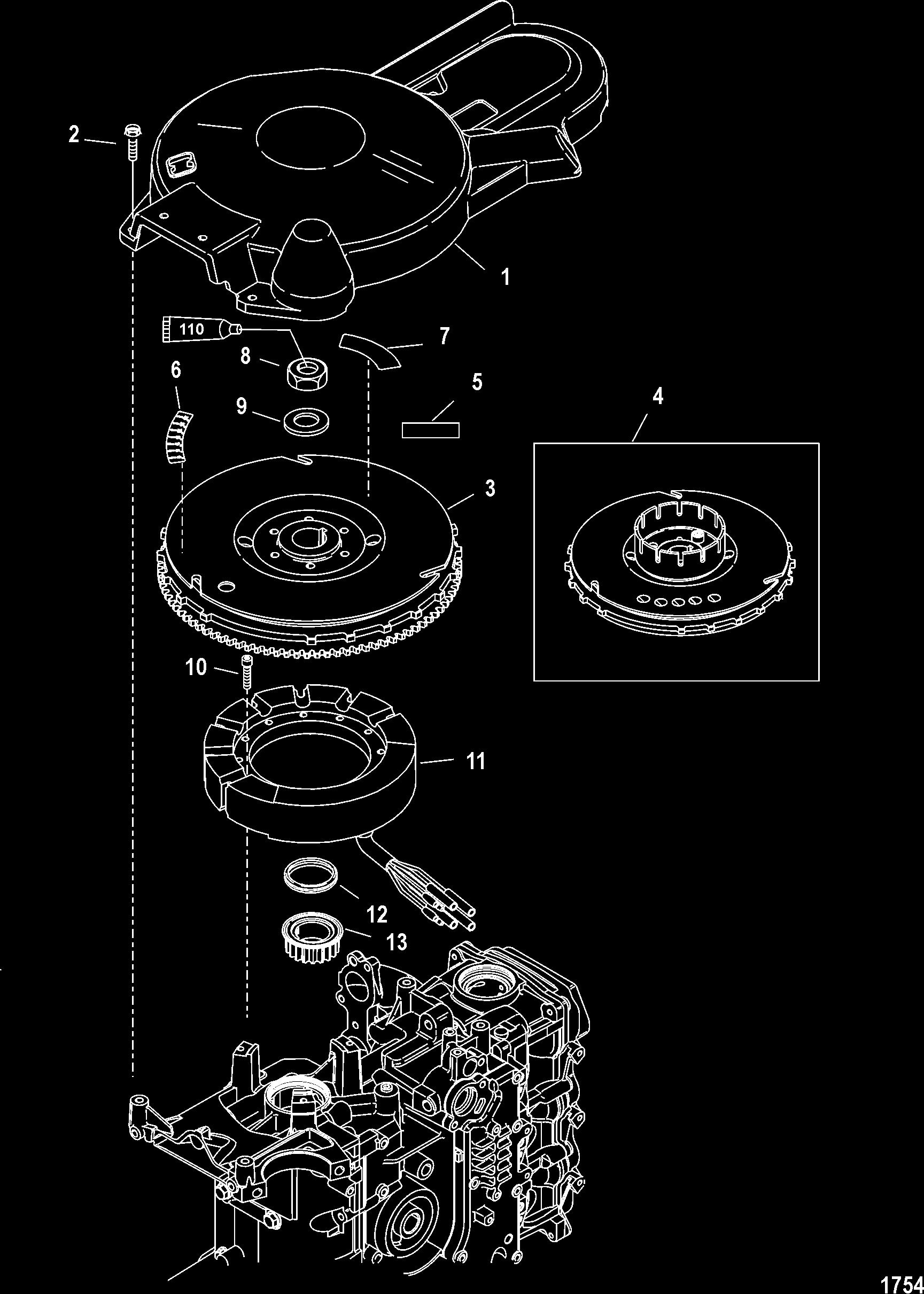 2
1
110
7
8
6
5
9
4
3
10
11
12
13
1754