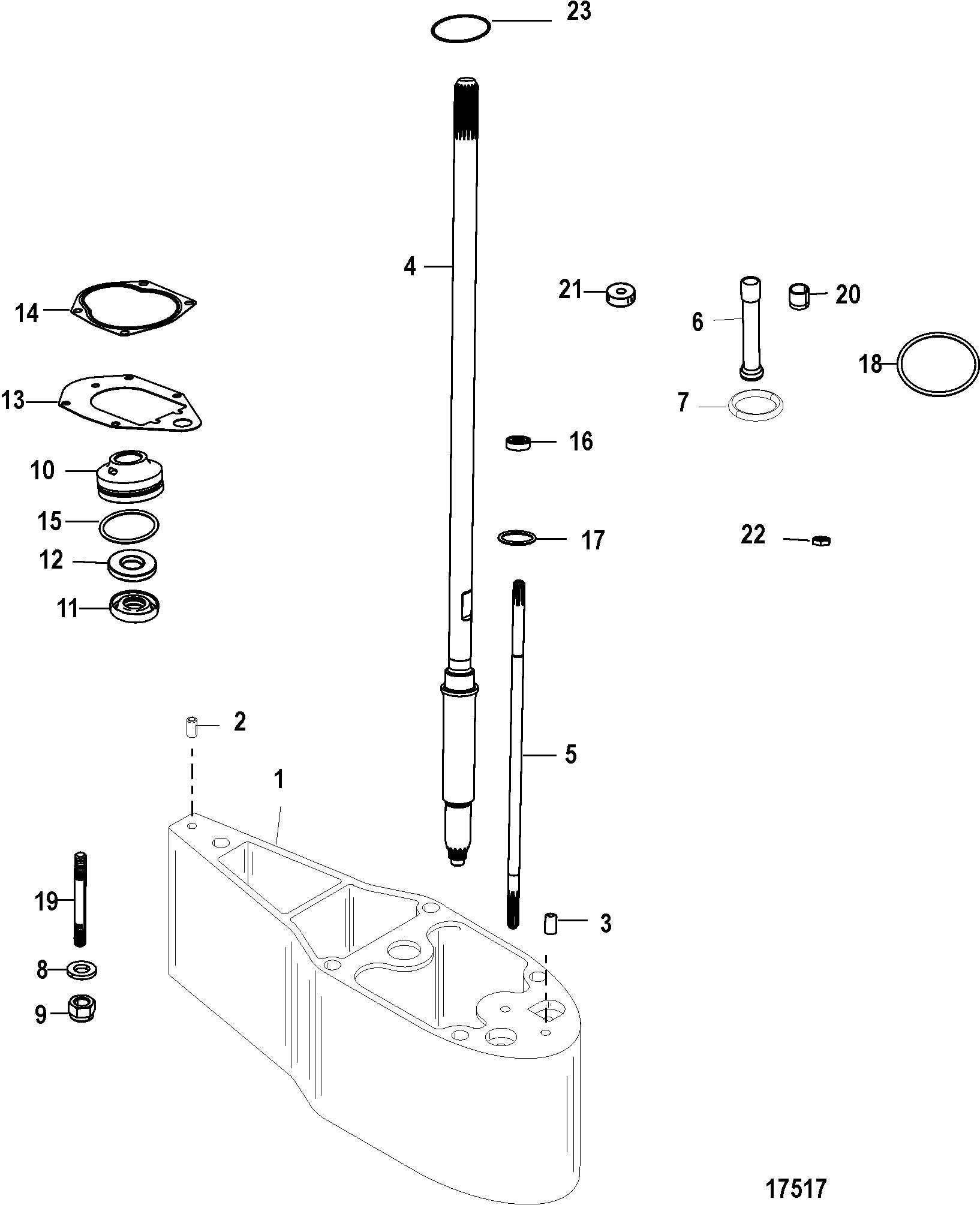 23

4

21

20

6

14

18

13

7

16

10

15

17

22

12

11

2

5

1

19

3

8

9

17517