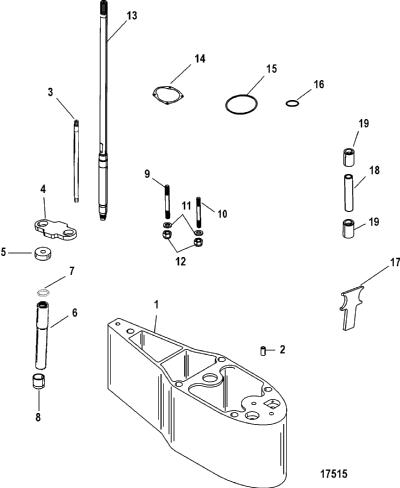 13
14
15
16
3
19
18
9
11
10
4
19
5
12
7
17
6
1
2
8
17515