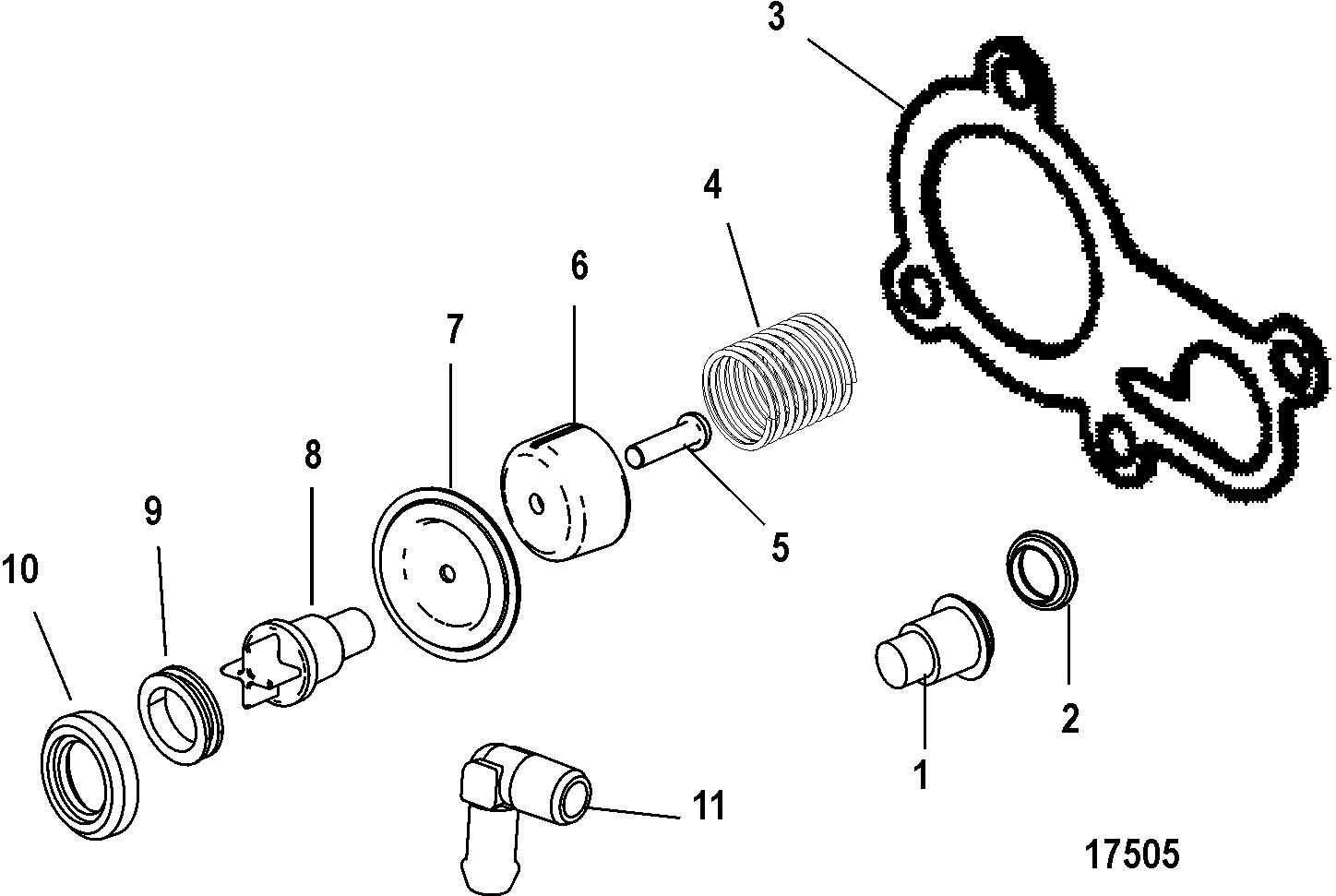 3
4
6
7
8
9
10
5
2
1
11
17505